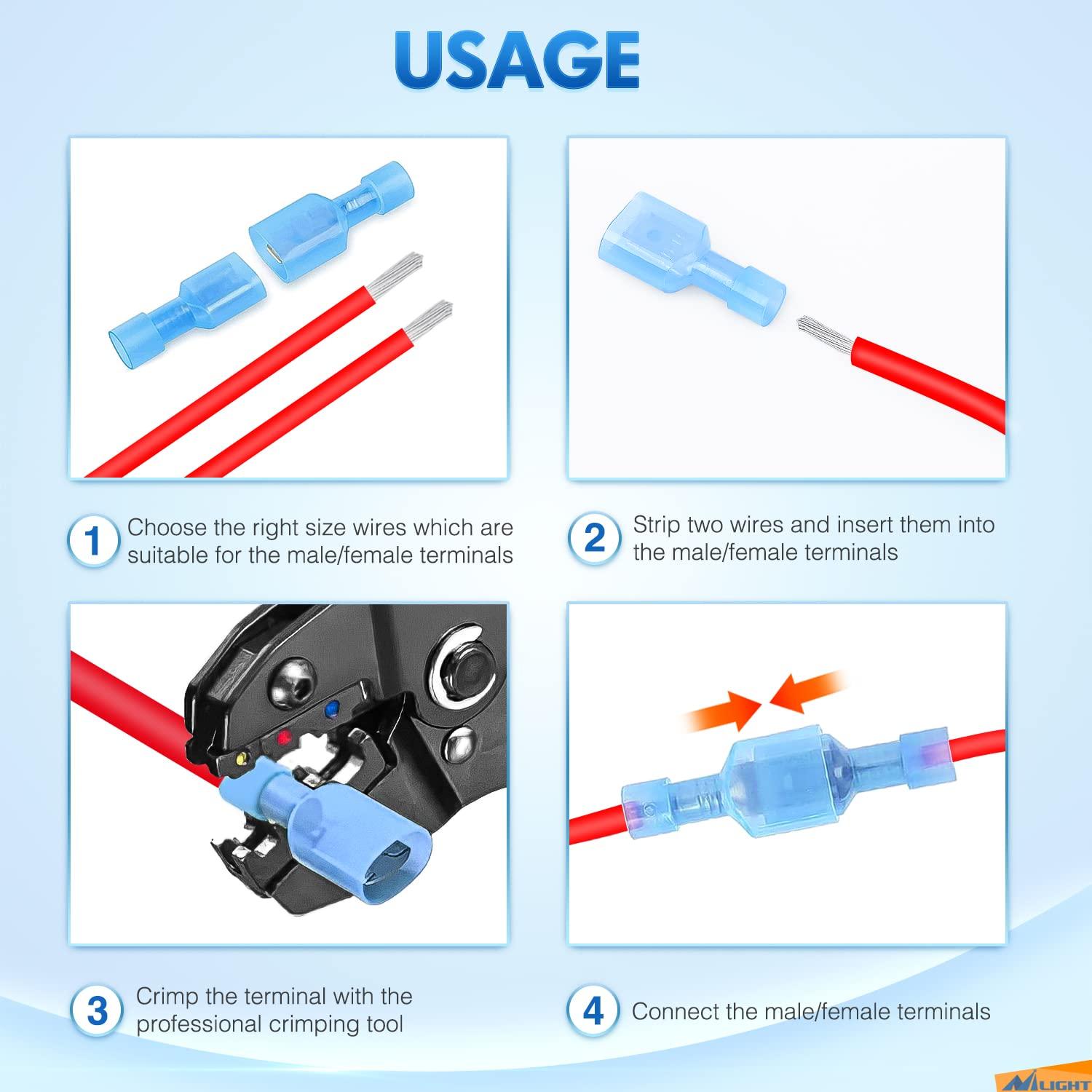 USAGE

1 Choose the right size wires which are suitable for the male/female terminals

2 Strip two wires and insert them into the male/female terminals

3 Crimp the terminal with the professional crimping tool

4 Connect the male/female terminals

NLIGHT