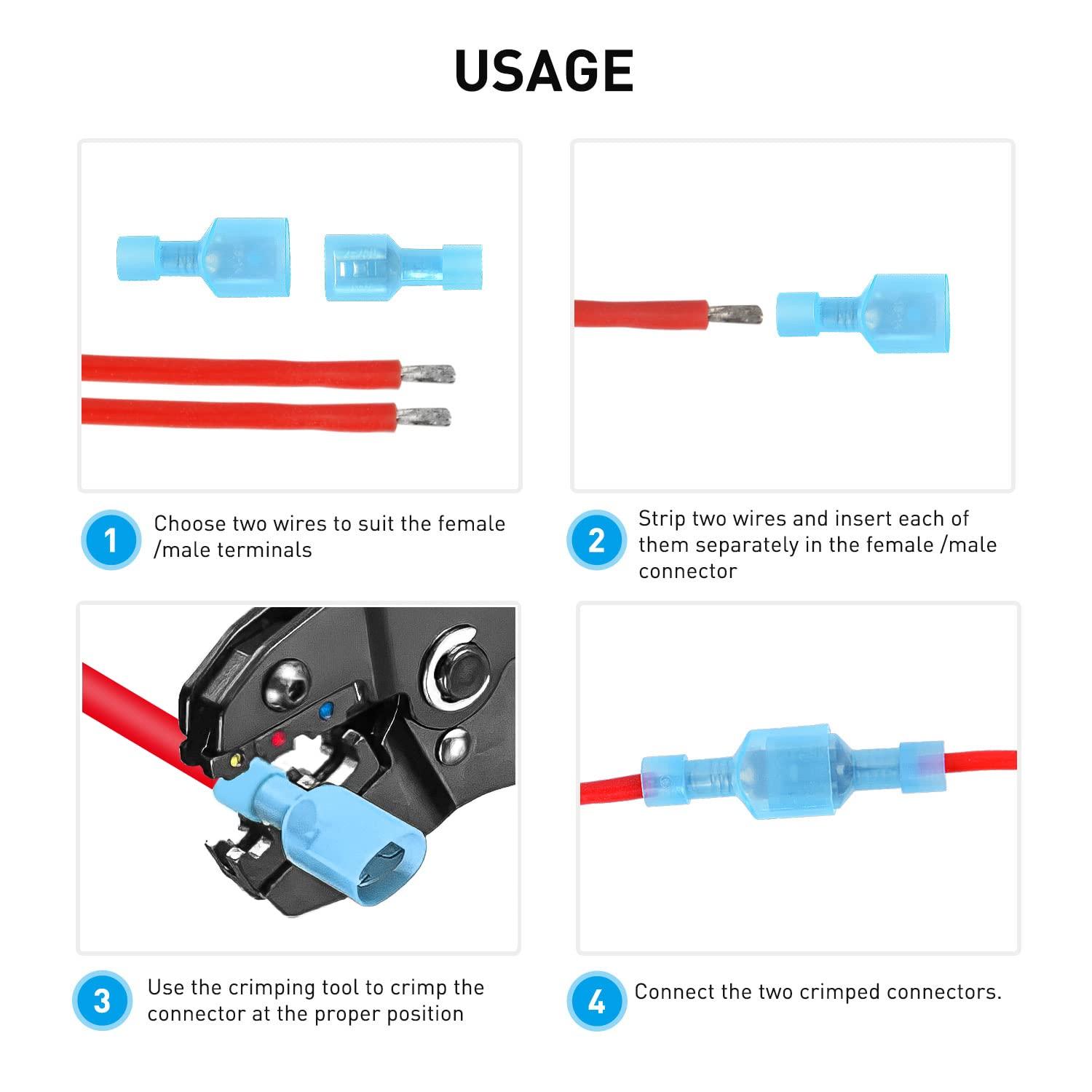 USAGE

1 Choose two wires to suit the female /male terminals

2 Strip two wires and insert each of them separately in the female /male connector

3 Use the crimping tool to crimp the connector at the proper position

4 Connect the two crimped connectors.