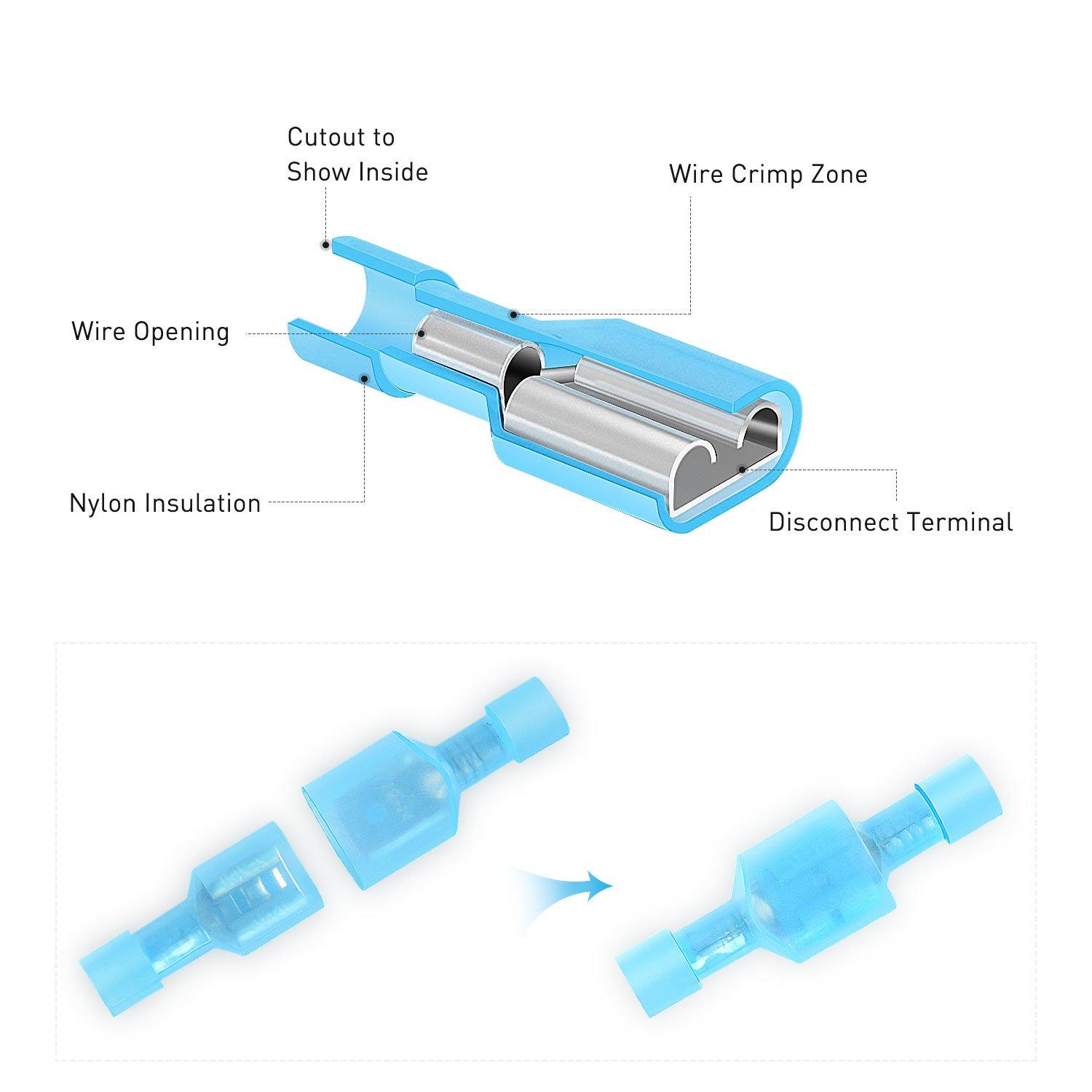 Cutout to Show Inside

Wire Crimp Zone

Wire Opening

Nylon Insulation

Disconnect Terminal