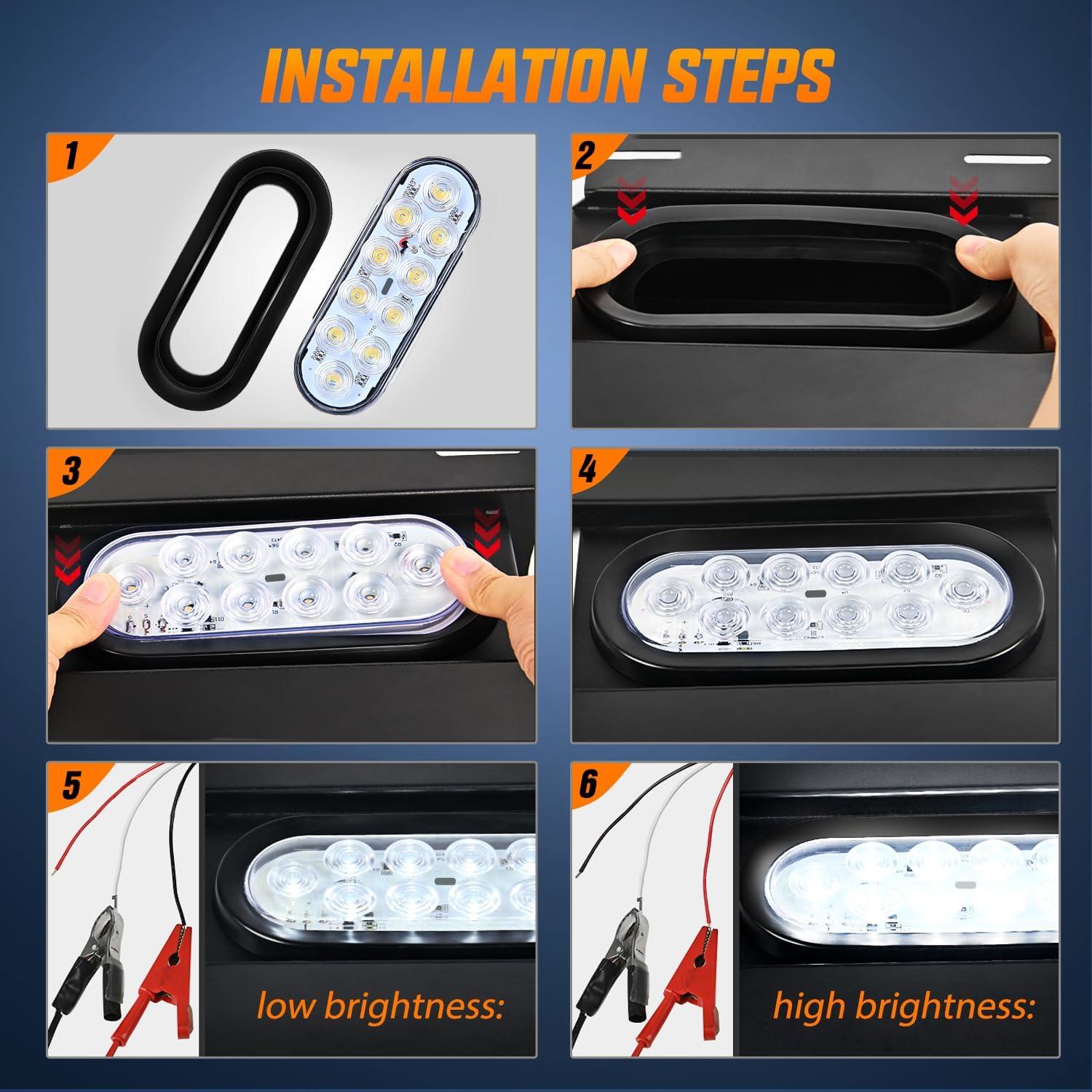 INSTALLATION STEPS

1

2

3

4

5

low brightness:

6

high brightness: