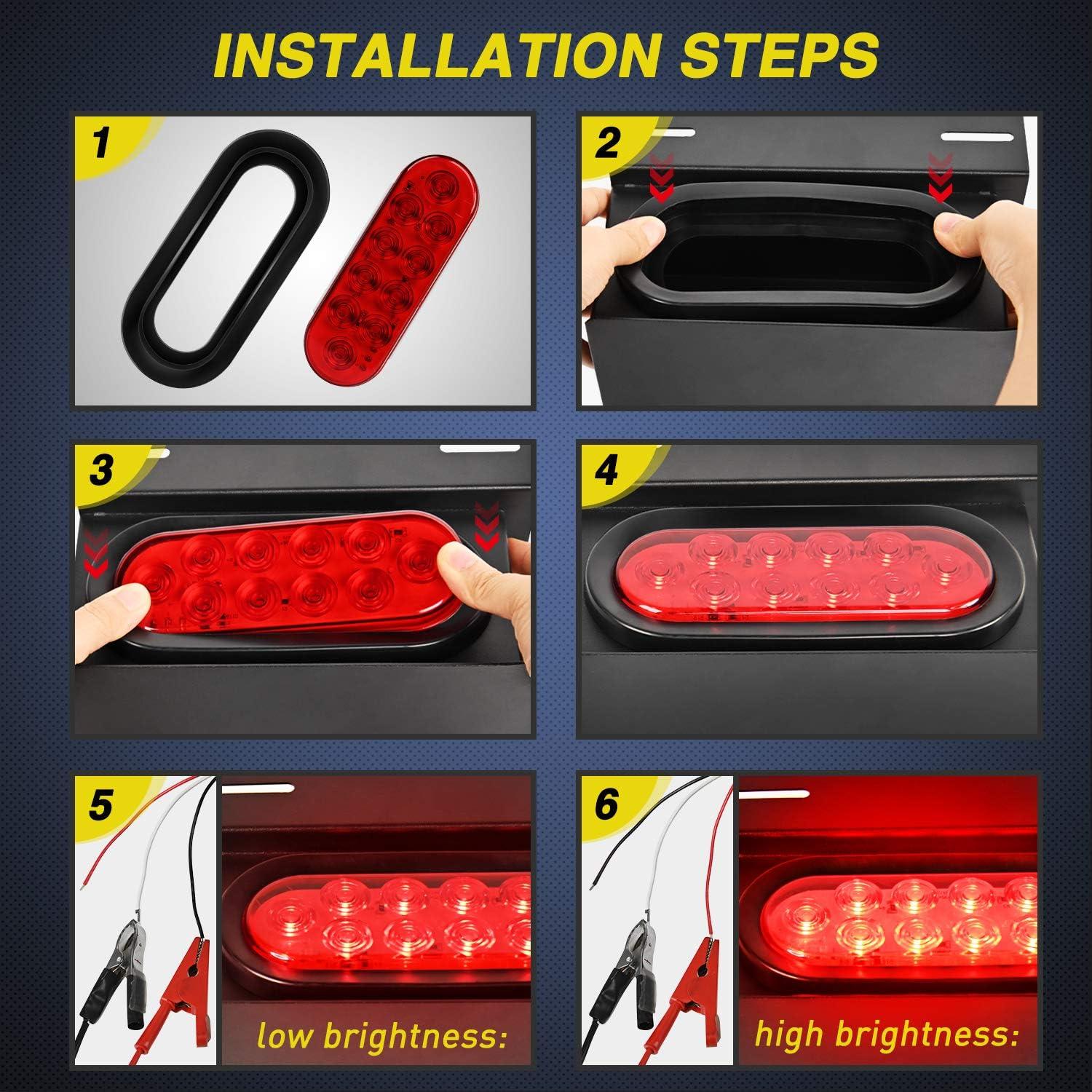 INSTALLATION STEPS

1

2

3

4

5

low brightness:

6

high brightness: