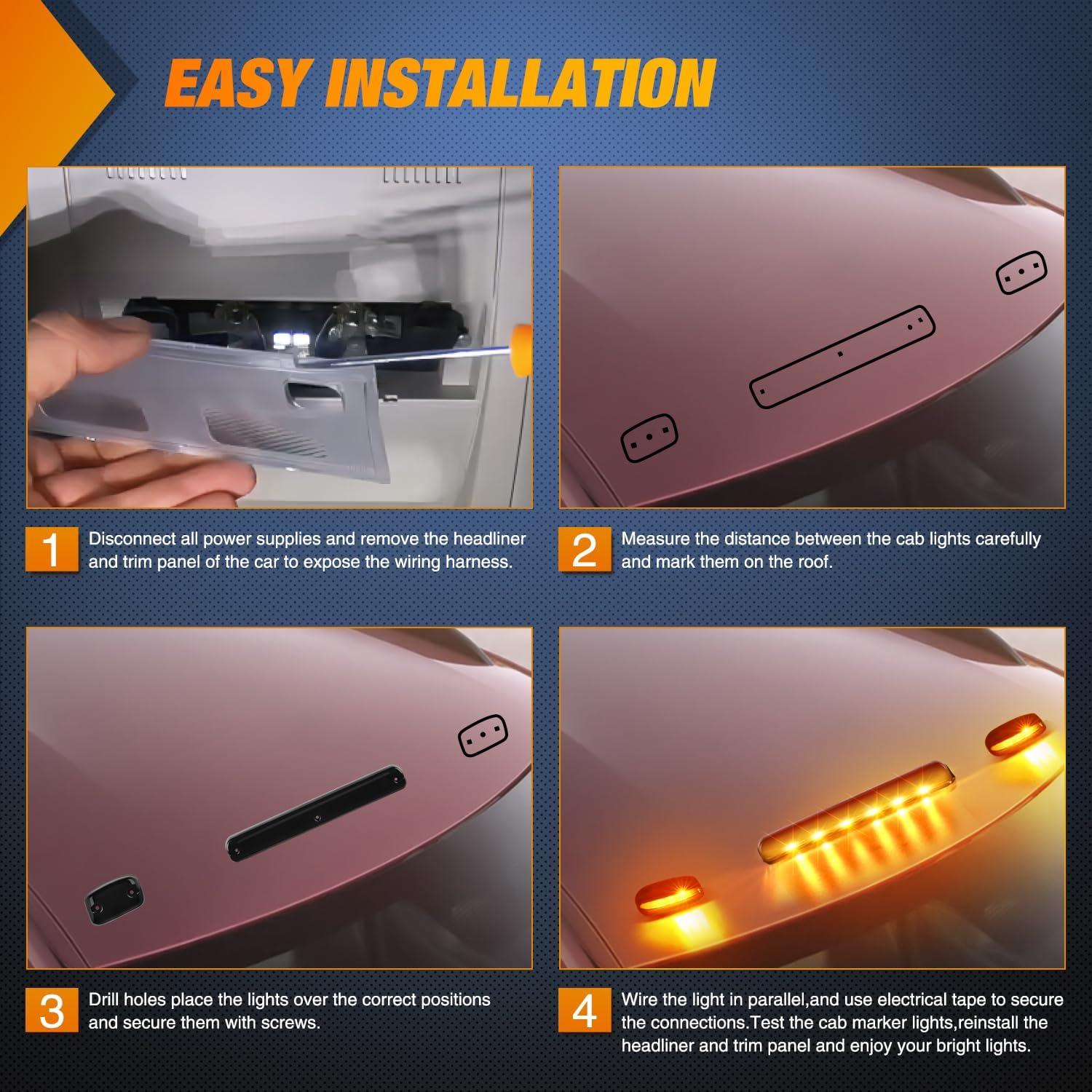 EASY INSTALLATION

1 Disconnect all power supplies and remove the headliner and trim panel of the car to expose the wiring harness.

2 Measure the distance between the cab lights carefully and mark them on the roof.

3 Drill holes place the lights over the correct positions and secure them with screws.

4 Wire the light in parallel,and use electrical tape to secure the connections.Test the cab marker lights,reinstall the headliner and trim panel and enjoy your bright lights.