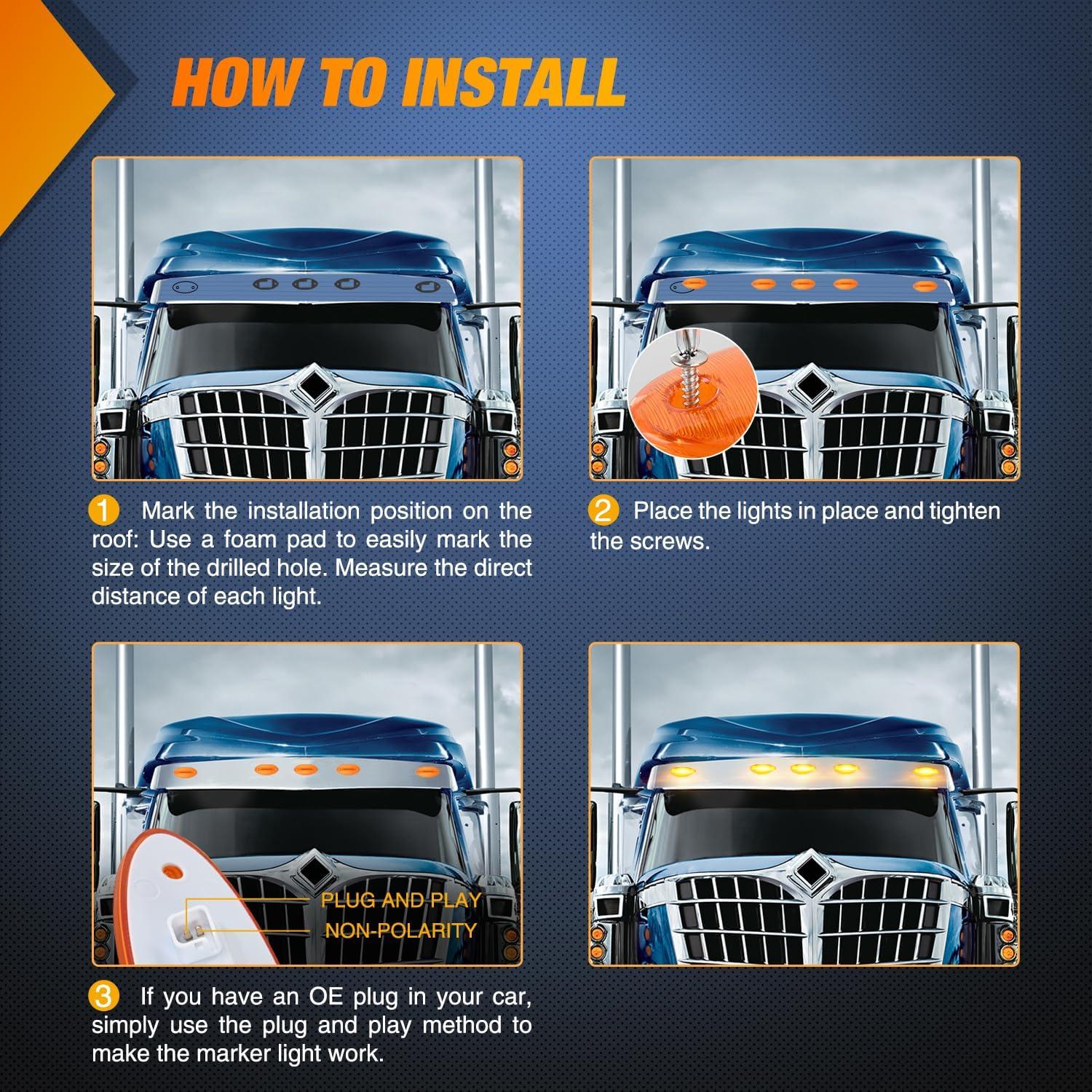 HOW TO INSTALL

1 Mark the installation position on the roof: Use a foam pad to easily mark the size of the drilled hole. Measure the direct distance of each light.

2 Place the lights in place and tighten the screws.

PLUG AND PLAY
NON-POLARITY

3 If you have an OE plug in your car, simply use the plug and play method to make the marker light work.