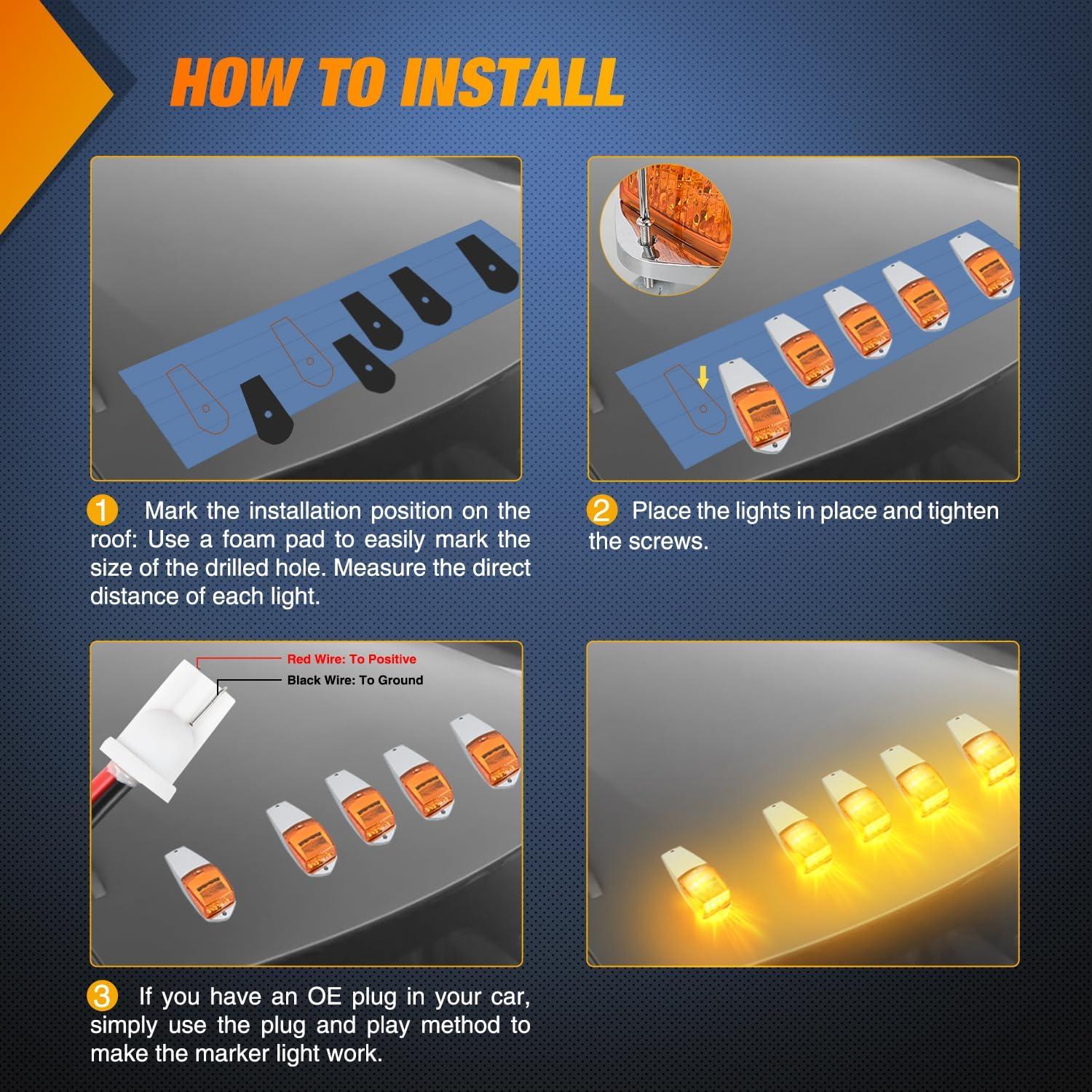 HOW TO INSTALL

1 Mark the installation position on the roof: Use a foam pad to easily mark the size of the drilled hole. Measure the direct distance of each light.

2 Place the lights in place and tighten the screws.

Red Wire: To Positive
Black Wire: To Ground

3 If you have an OE plug in your car, simply use the plug and play method to make the marker light work.