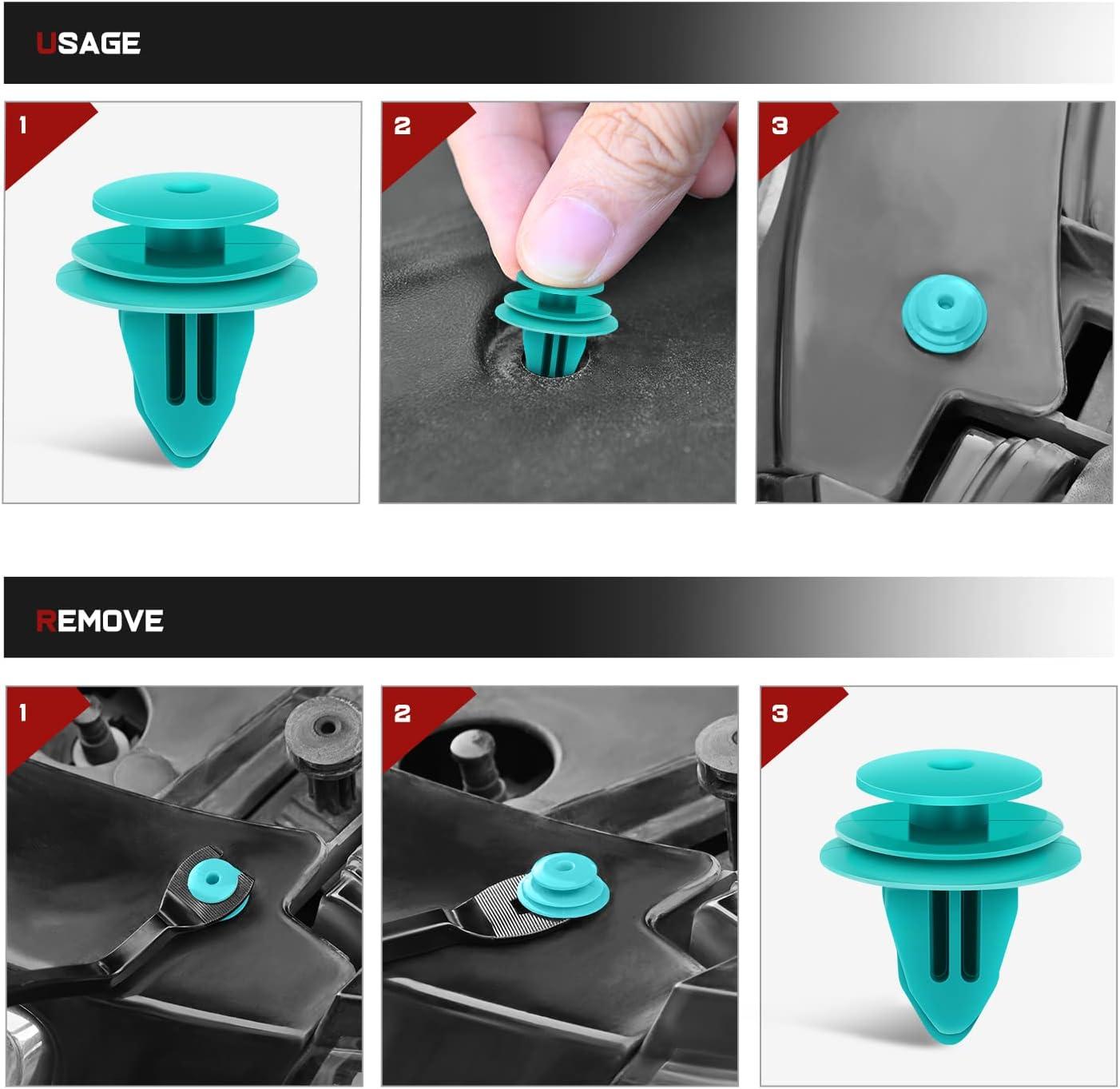 USAGE

1

2

3

REMOVE

1

2

3