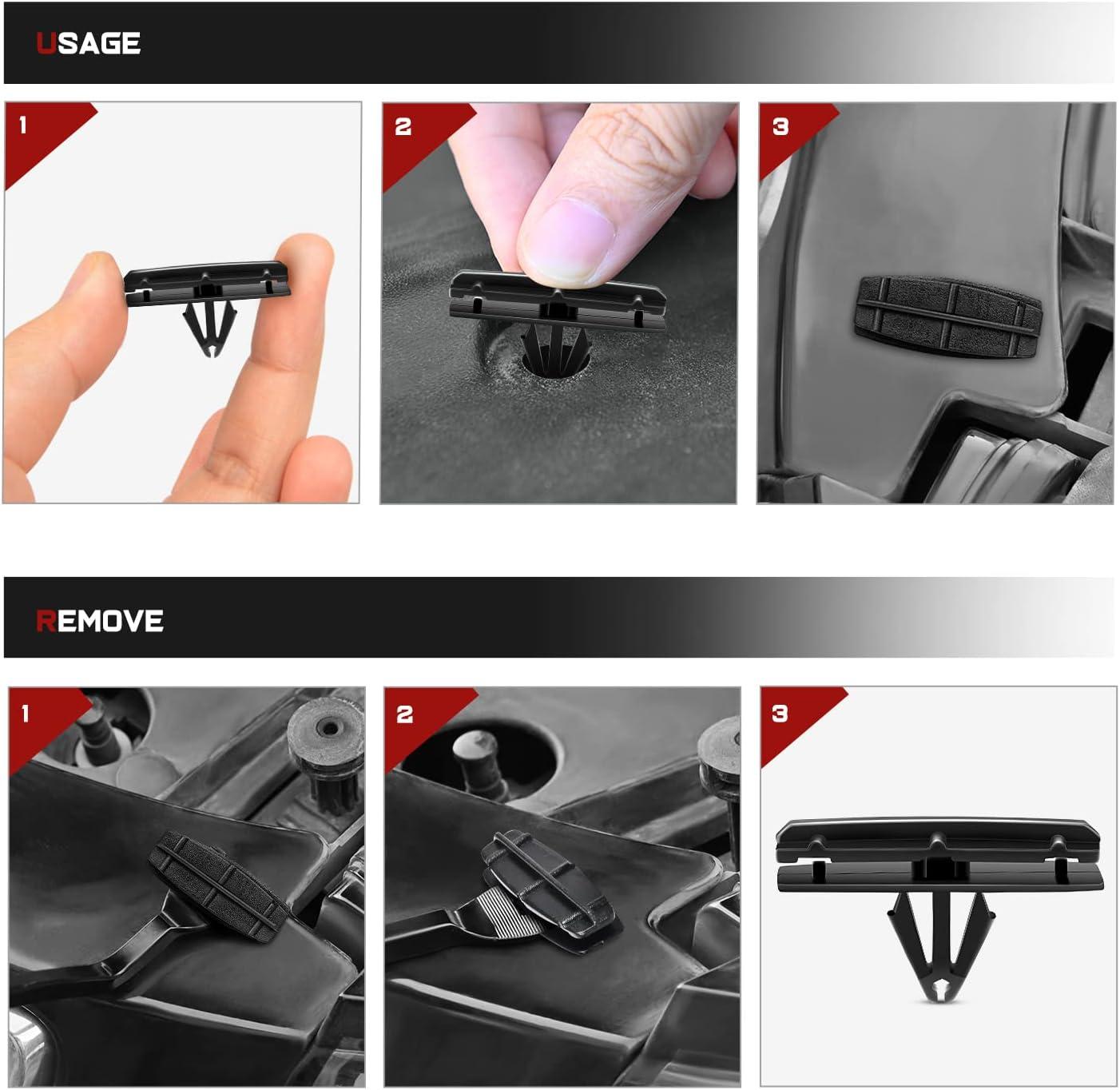 USAGE

1

2

3

REMOVE

1

2

3