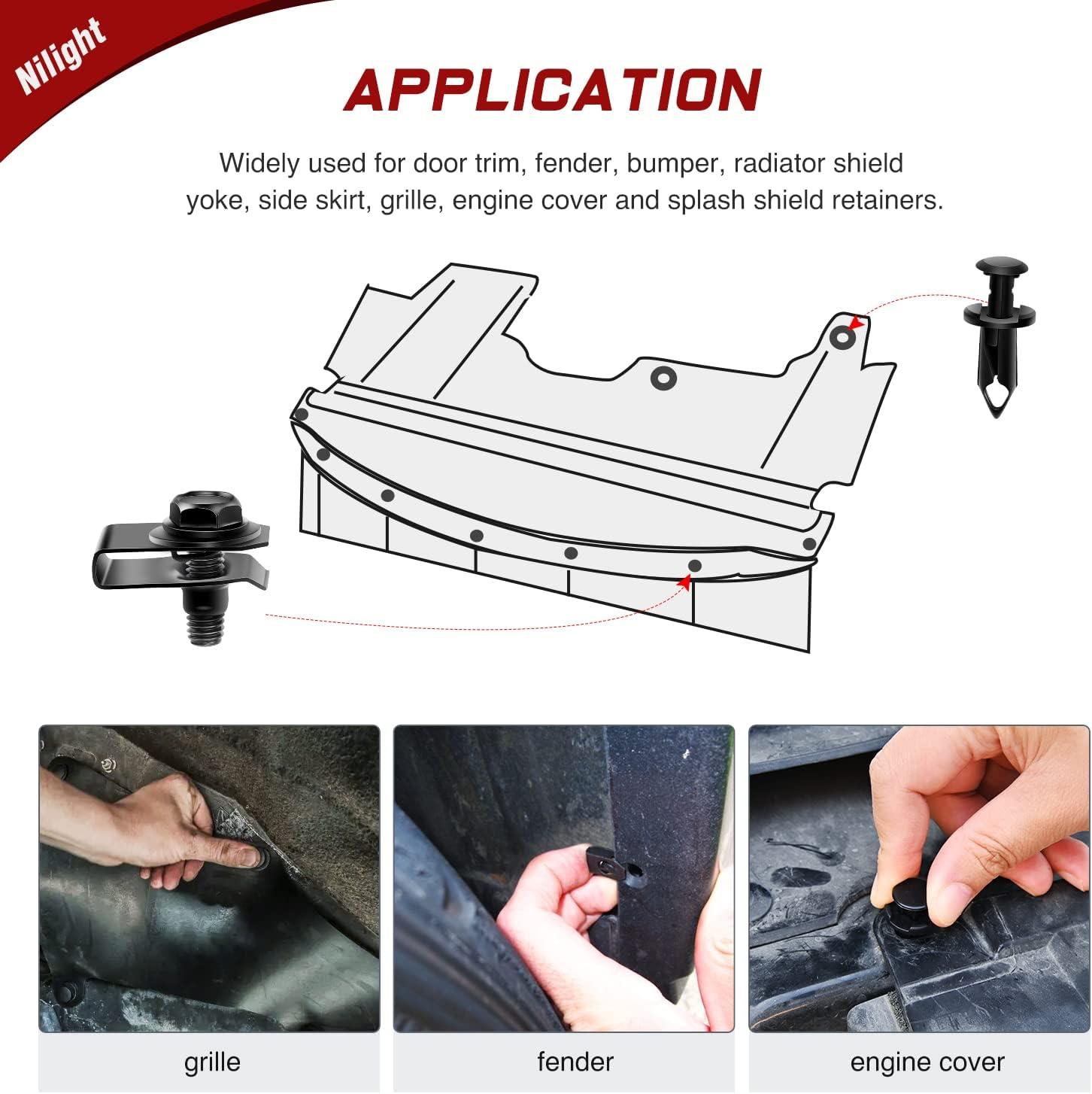 Nilight

APPLICATION

Widely used for door trim, fender, bumper, radiator shield yoke, side skirt, grille, engine cover and splash shield retainers.

grille

fender

engine cover