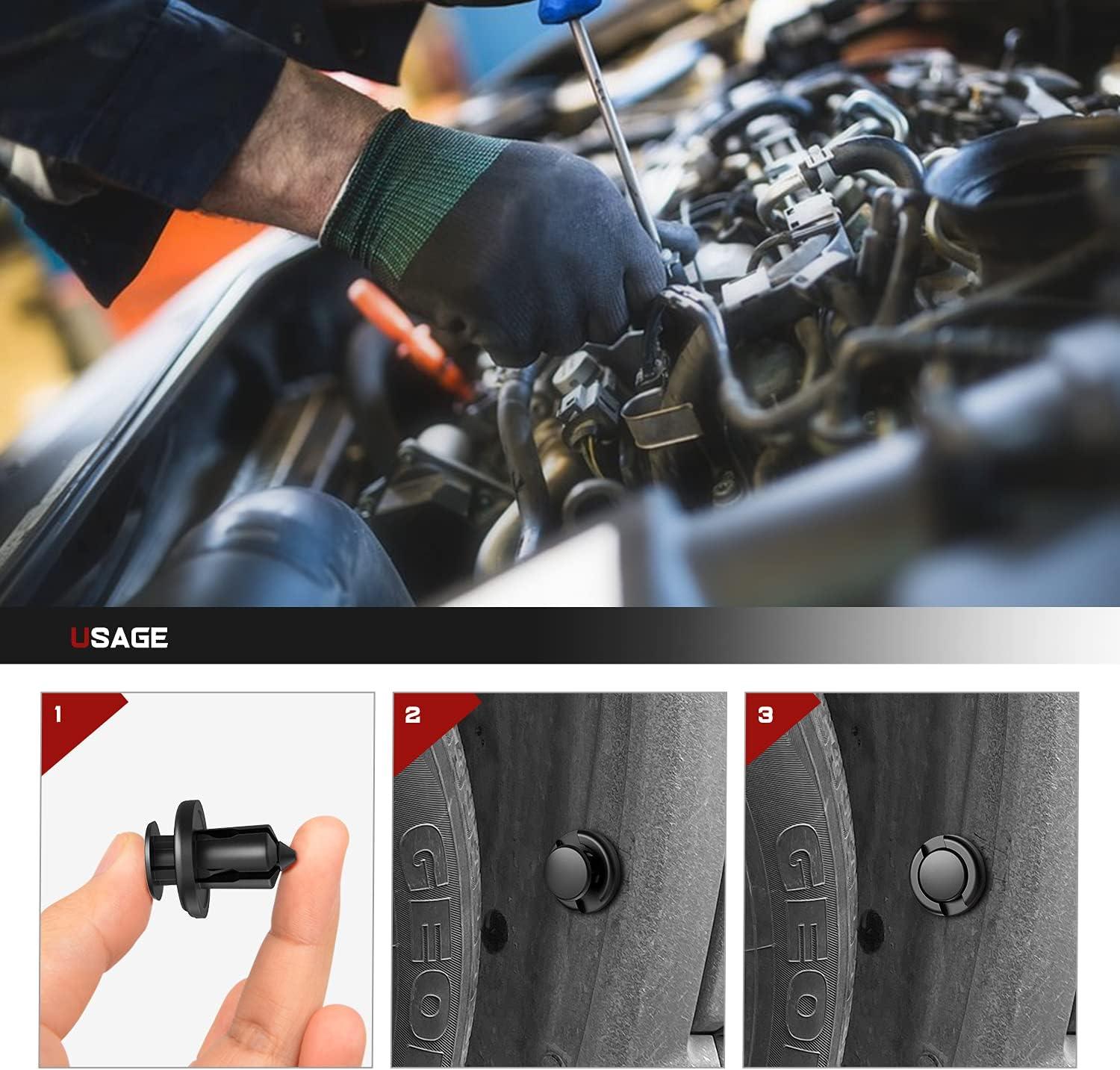 USAGE

1

2

GEO

3

GEO