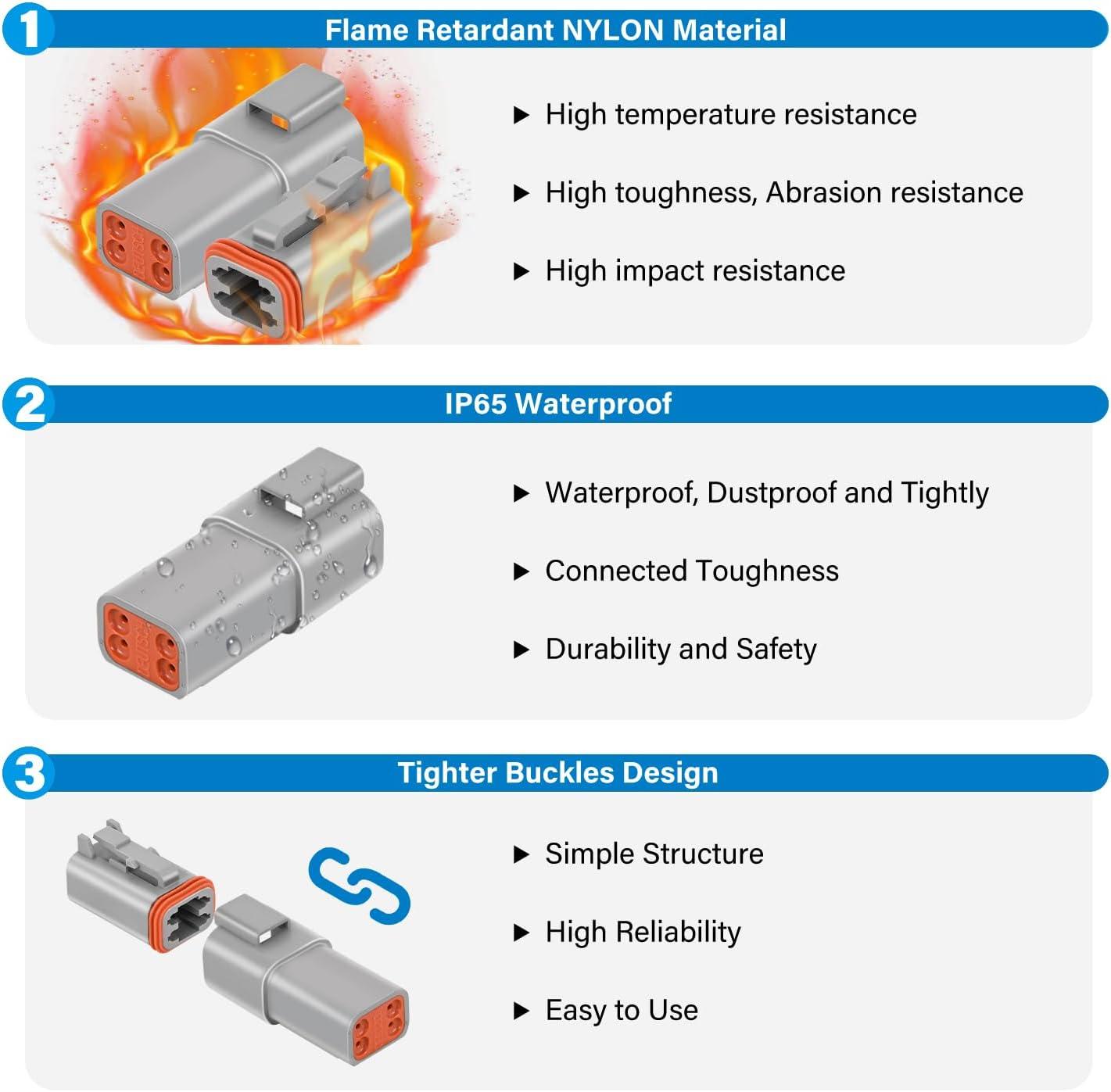 1 Flame Retardant NYLON Material

▶ High temperature resistance

▶ High toughness, Abrasion resistance

▶ High impact resistance

2 IP65 Waterproof

▶ Waterproof, Dustproof and Tightly

▶ Connected Toughness

▶ Durability and Safety

3 Tighter Buckles Design

▶ Simple Structure

▶ High Reliability

▶ Easy to Use