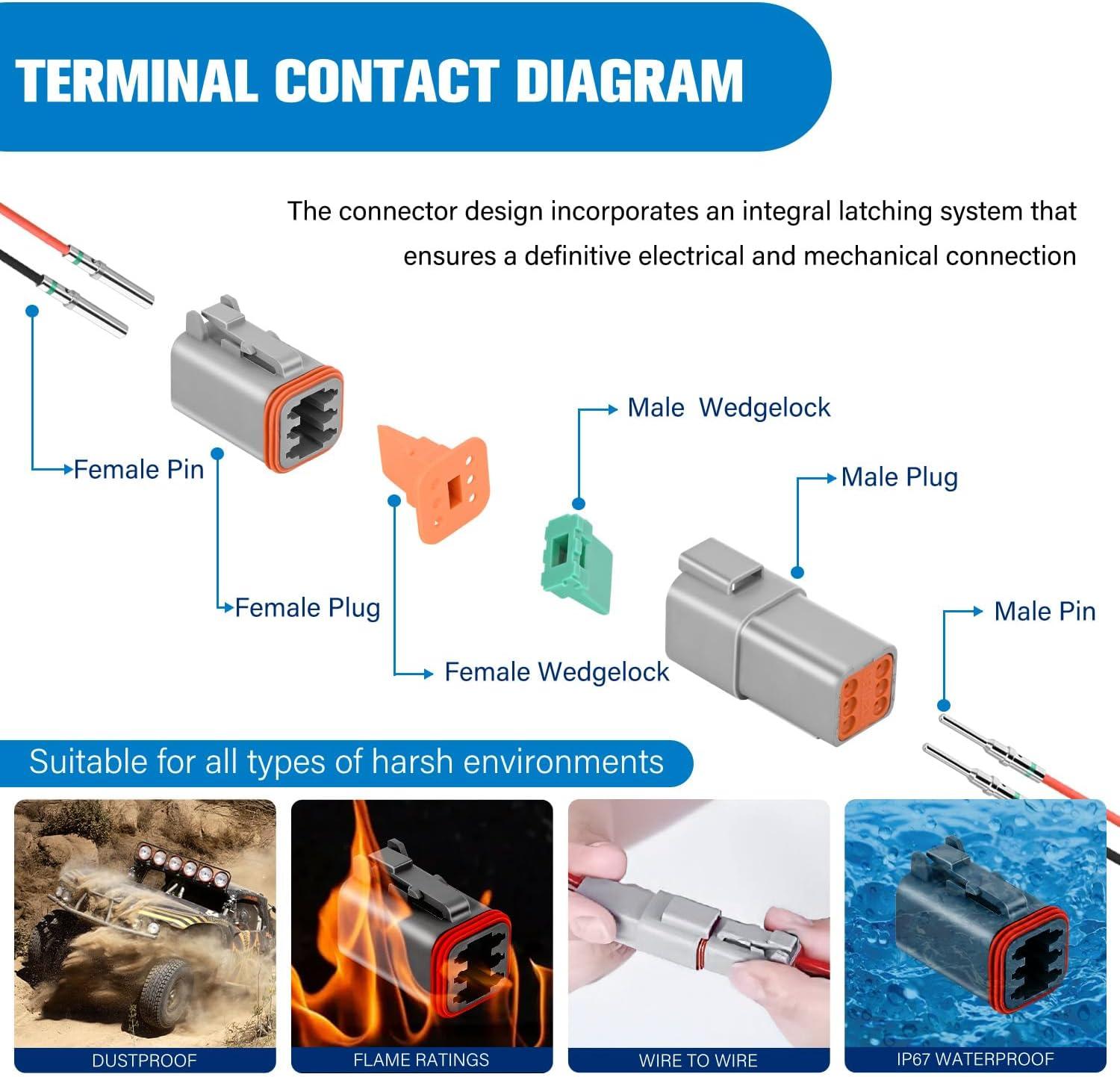 TERMINAL CONTACT DIAGRAM

The connector design incorporates an integral latching system that ensures a definitive electrical and mechanical connection

Female Pin

Female Plug

Female Wedgelock

Male  Wedgelock

Male Plug

Male Pin

Suitable for all types of harsh environments

DUSTPROOF

FLAME RATINGS

WIRE TO WIRE

IP67 WATERPROOF