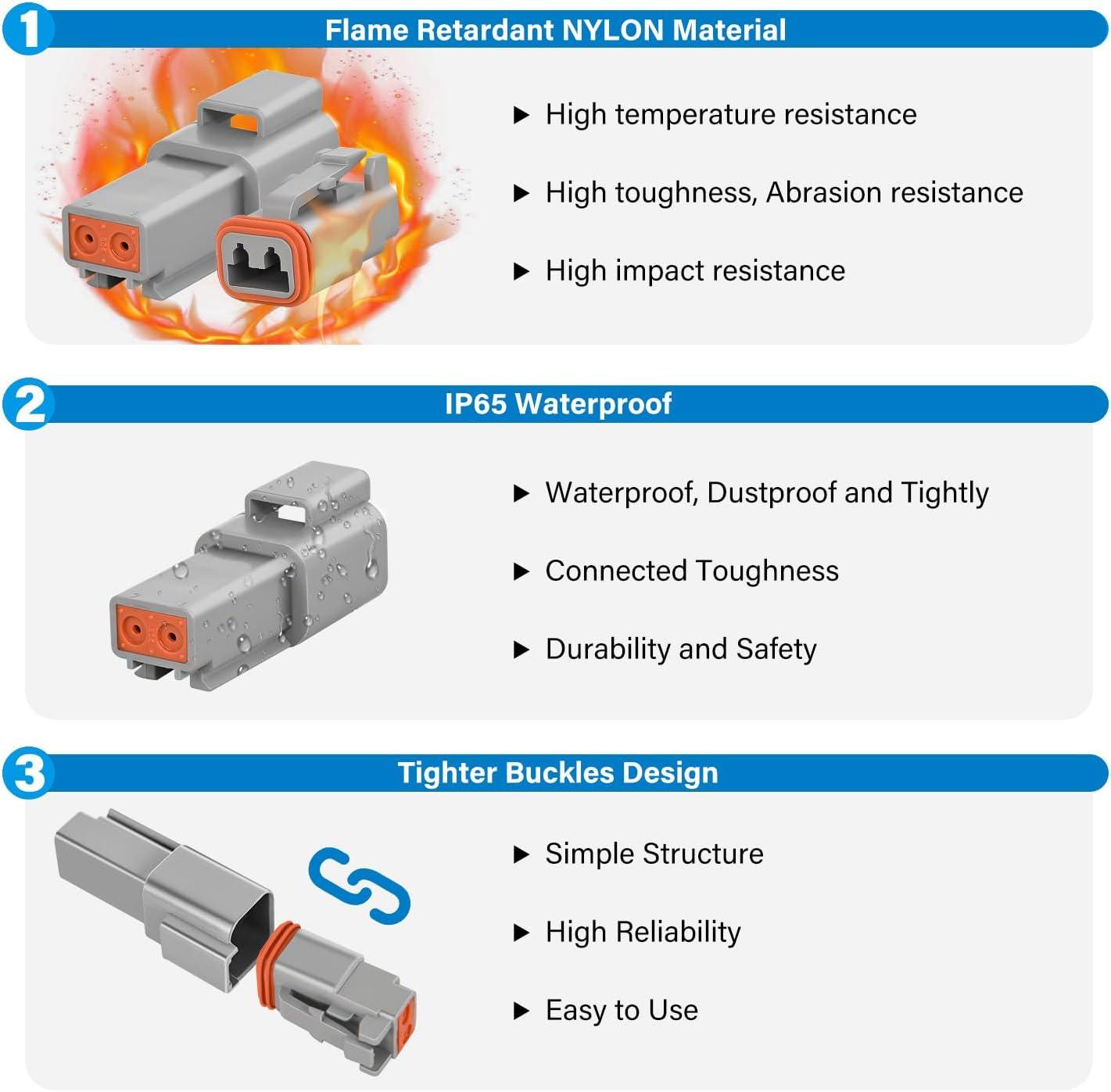 1 Flame Retardant NYLON Material

▶ High temperature resistance

▶ High toughness, Abrasion resistance

▶ High impact resistance

2 IP65 Waterproof

▶ Waterproof, Dustproof and Tightly

▶ Connected Toughness

▶ Durability and Safety

3 Tighter Buckles Design

▶ Simple Structure

▶ High Reliability

▶ Easy to Use