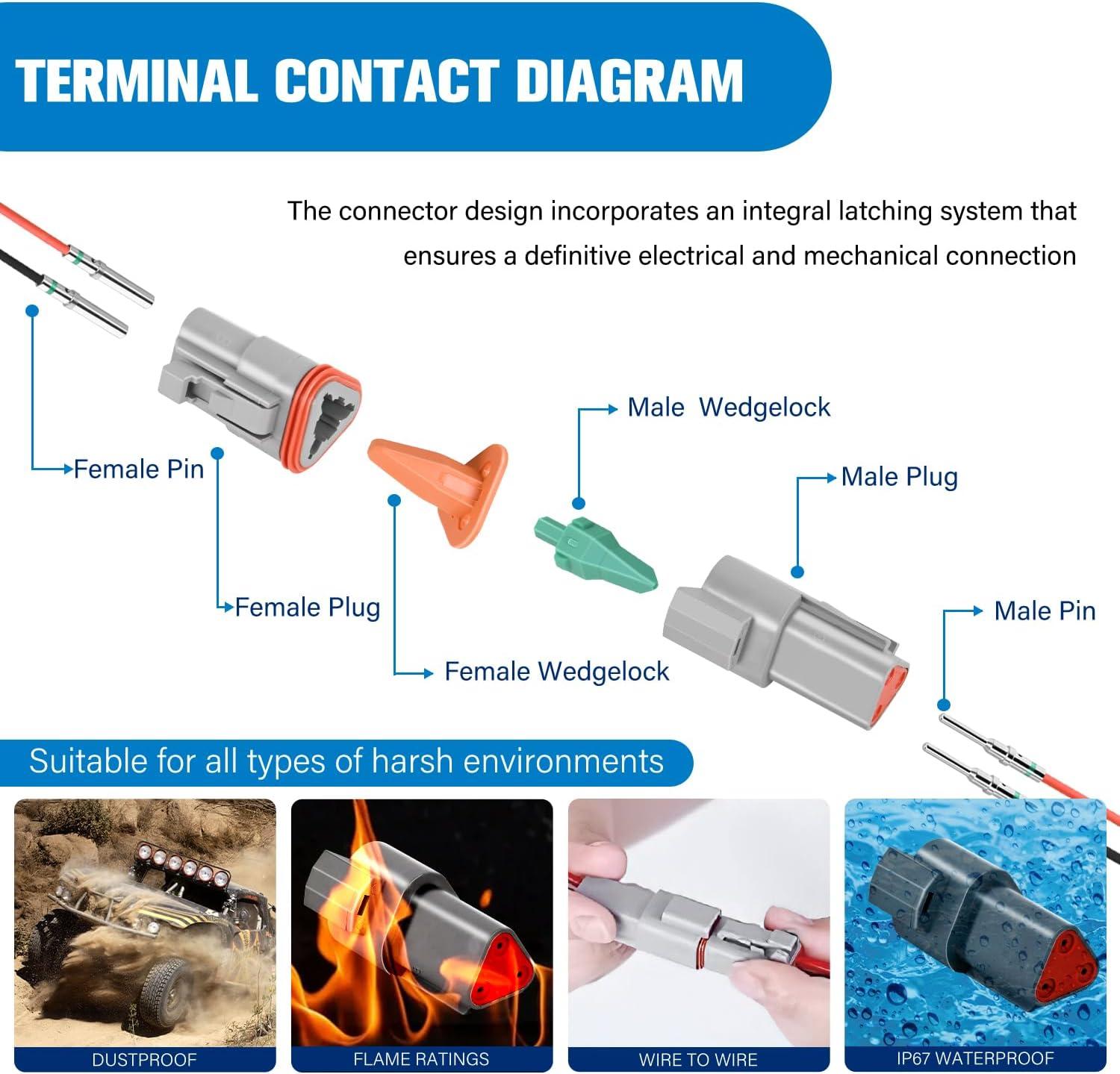 TERMINAL CONTACT DIAGRAM

The connector design incorporates an integral latching system that ensures a definitive electrical and mechanical connection

Female Pin

Female Plug

Female Wedgelock

Male Wedgelock

Male Plug

Male Pin

Suitable for all types of harsh environments

DUSTPROOF

FLAME RATINGS

WIRE TO WIRE

IP67 WATERPROOF