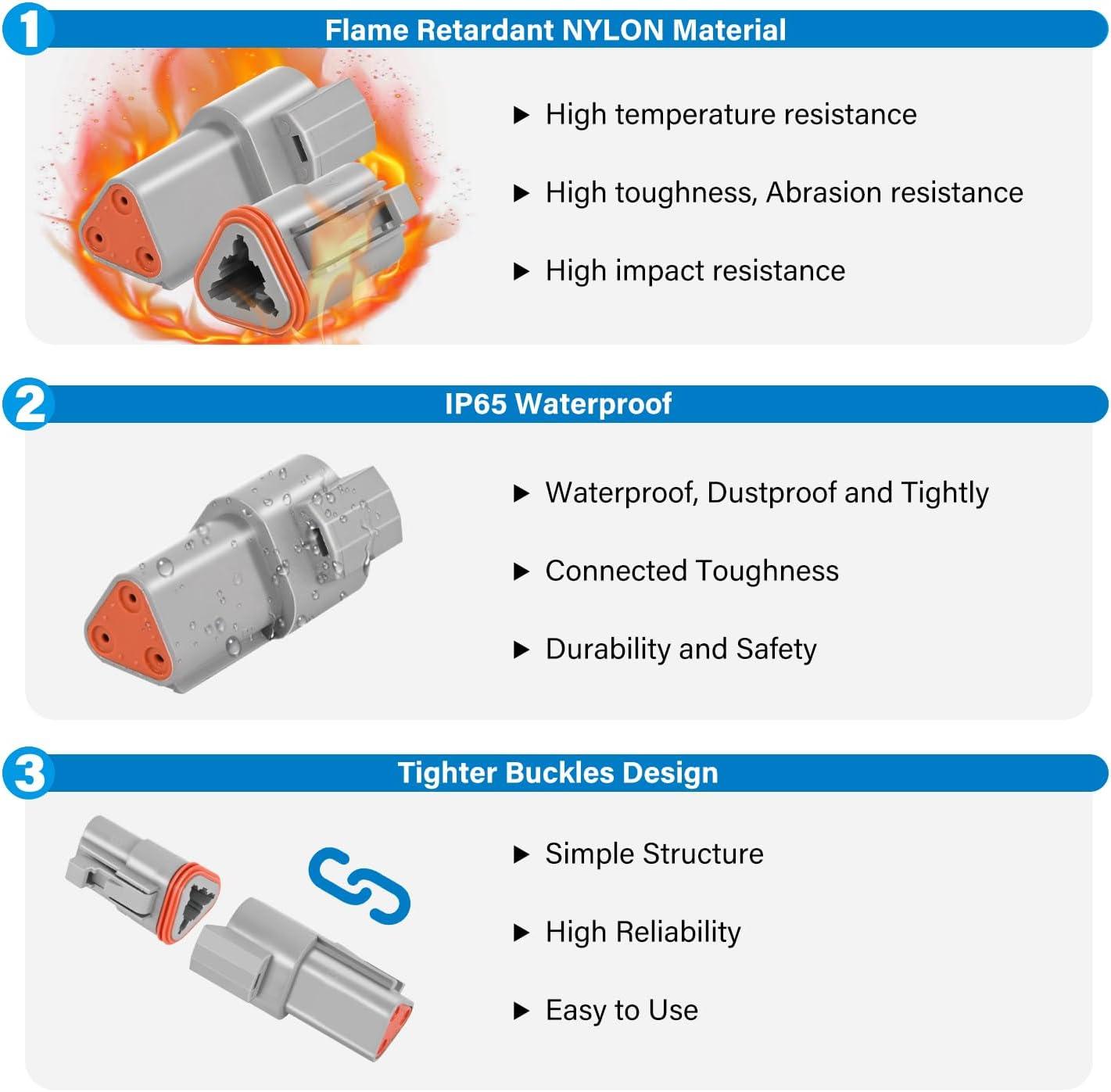 1 Flame Retardant NYLON Material

▶ High temperature resistance

▶ High toughness, Abrasion resistance

▶ High impact resistance

2 IP65 Waterproof

▶ Waterproof, Dustproof and Tightly

▶ Connected Toughness

▶ Durability and Safety

3 Tighter Buckles Design

▶ Simple Structure

▶ High Reliability

▶ Easy to Use