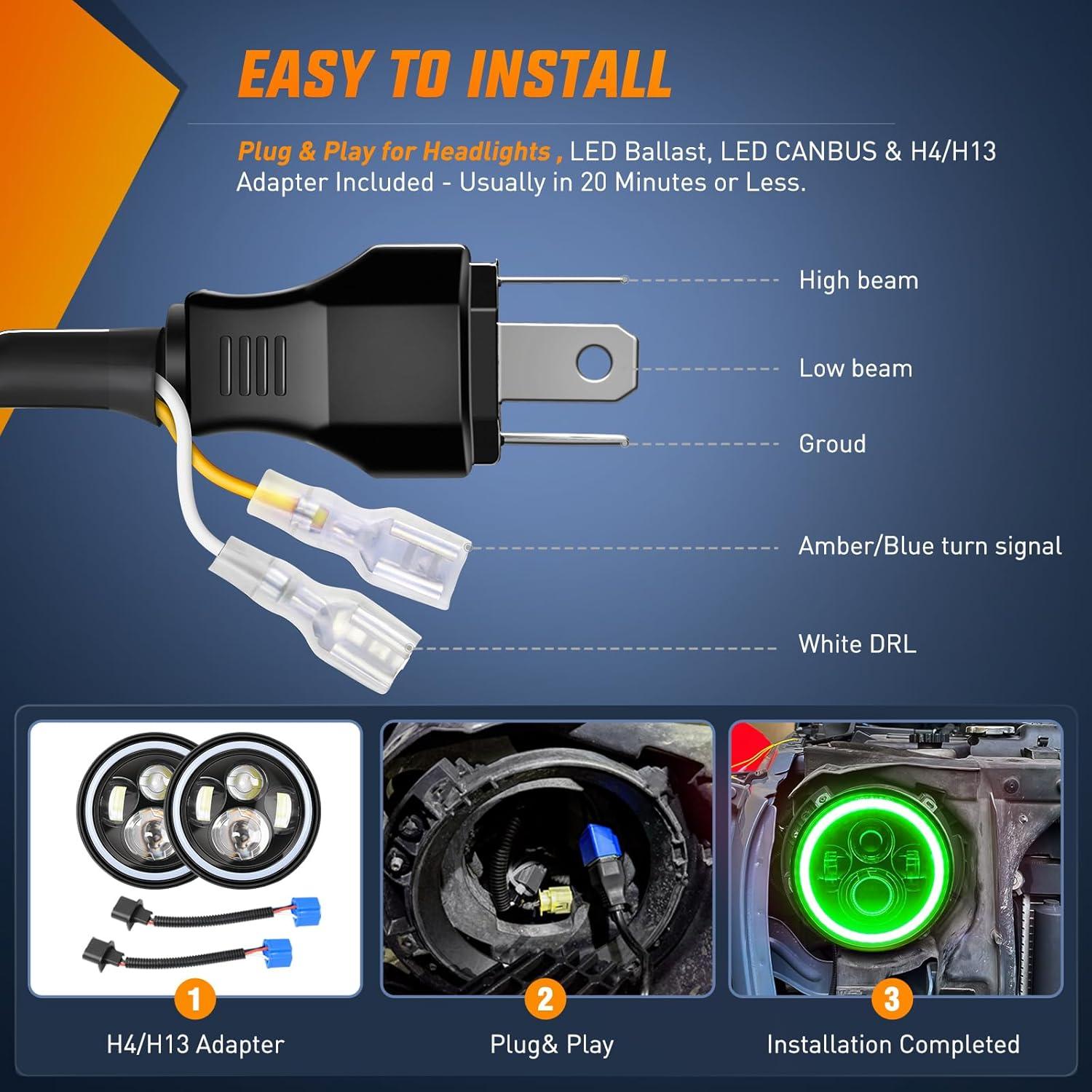 EASY TO INSTALL

Plug & Play for Headlights , LED Ballast, LED CANBUS & H4/H13 Adapter Included - Usually in 20 Minutes or Less.

High beam

Low beam

Groud

Amber/Blue turn signal

White DRL

1
H4/H13 Adapter

2
Plug& Play

3
Installation Completed