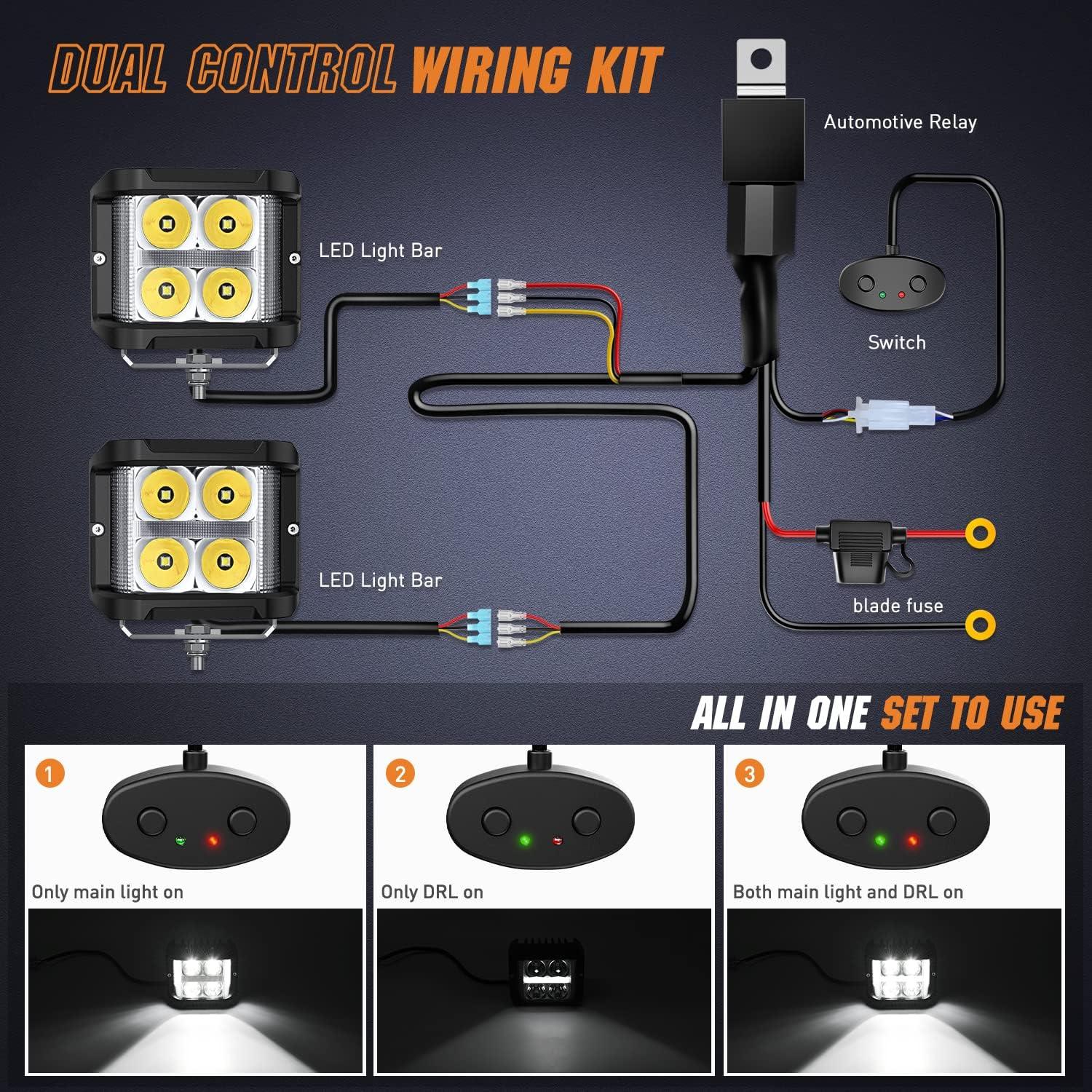 DUAL CONTROL WIRING KIT

Automotive Relay

LED Light Bar

Switch

LED Light Bar

blade fuse

ALL IN ONE SET TO USE

1

Only main light on

2

Only DRL on

3

Both main light and DRL on