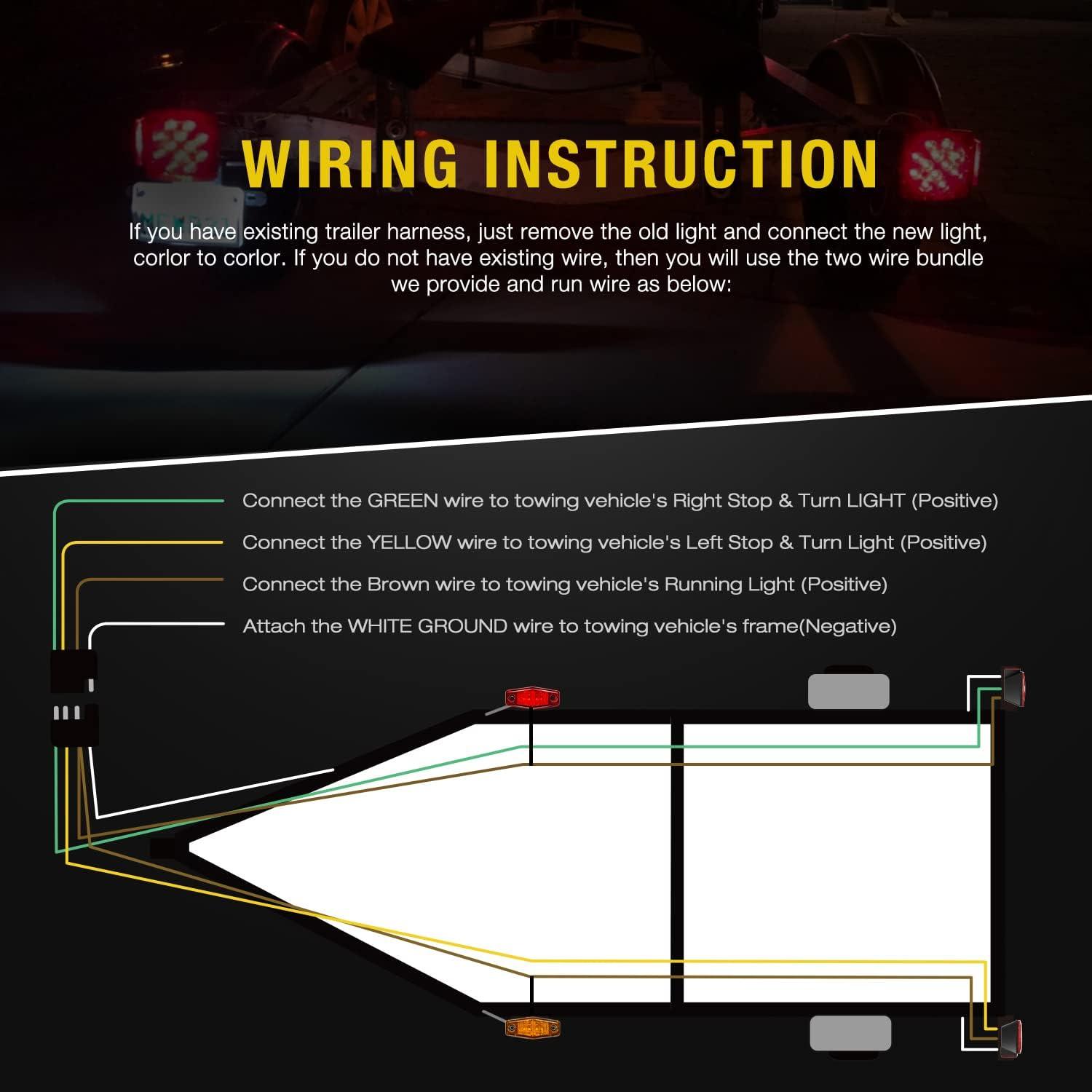 WIRING INSTRUCTION

If you have existing trailer harness, just remove the old light and connect the new light, corlor to corlor. If you do not have existing wire, then you will use the two wire bundle we provide and run wire as below:

Connect the GREEN wire to towing vehicle's Right Stop & Turn LIGHT (Positive)

Connect the YELLOW wire to towing vehicle's Left Stop & Turn Light (Positive)

Connect the Brown wire to towing vehicle's Running Light (Positive)

Attach the WHITE GROUND wire to towing vehicle's frame(Negative)