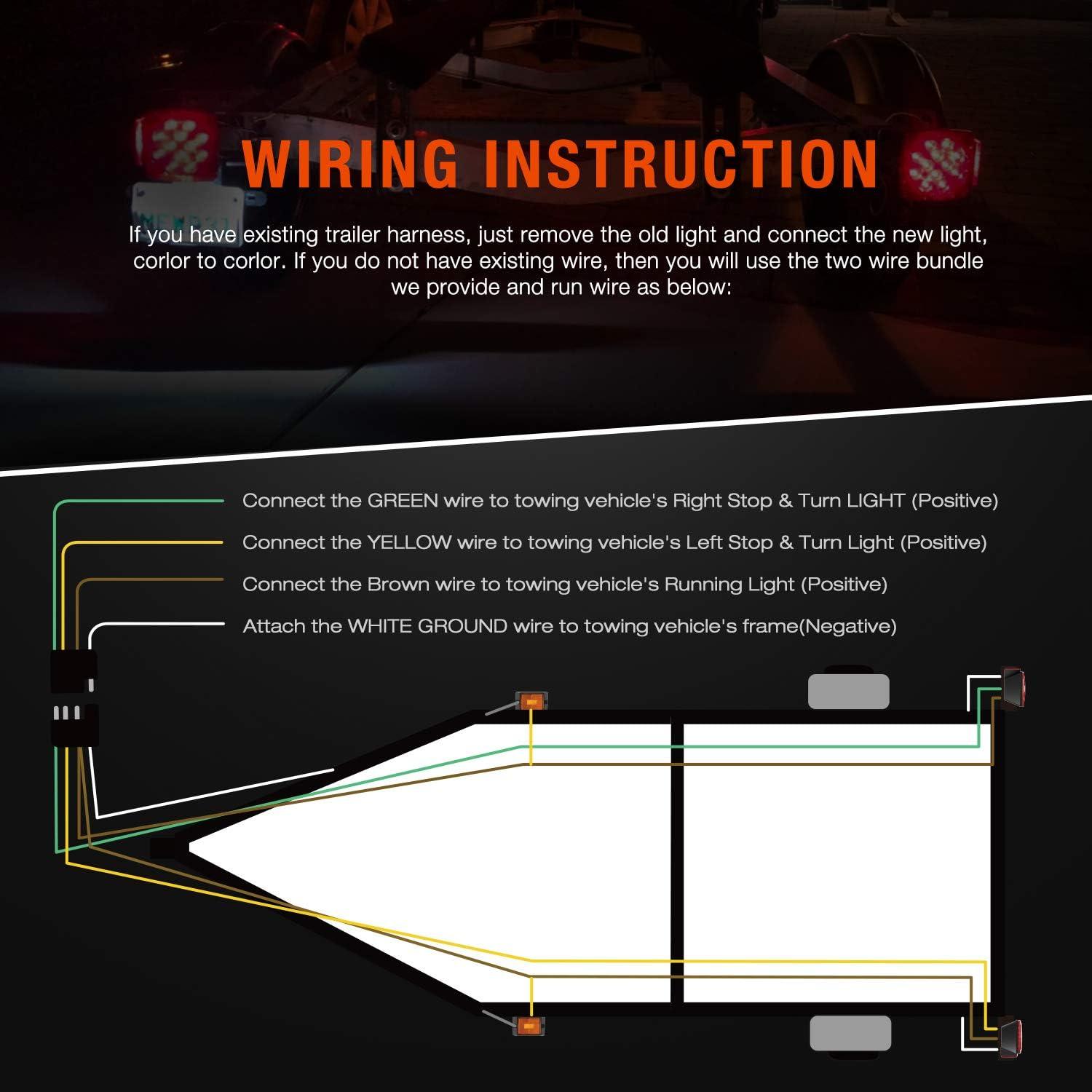 WIRING INSTRUCTION

If you have existing trailer harness, just remove the old light and connect the new light, corlor to corlor. If you do not have existing wire, then you will use the two wire bundle we provide and run wire as below:

Connect the GREEN wire to towing vehicle's Right Stop & Turn LIGHT (Positive)

Connect the YELLOW wire to towing vehicle's Left Stop & Turn Light (Positive)

Connect the Brown wire to towing vehicle's Running Light (Positive)

Attach the WHITE GROUND wire to towing vehicle's frame(Negative)