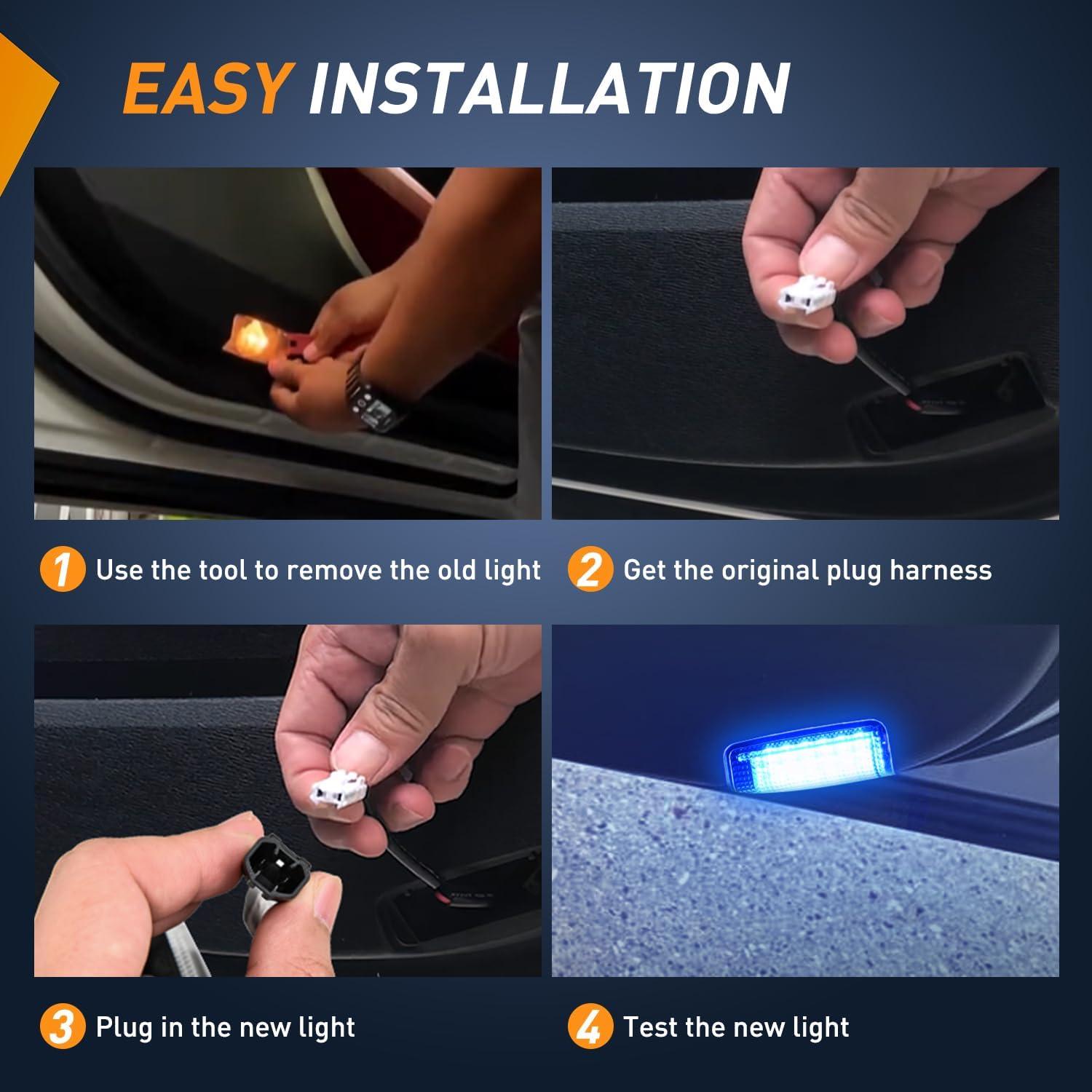 EASY INSTALLATION

1 Use the tool to remove the old light

2 Get the original plug harness

3 Plug in the new light

4 Test the new light