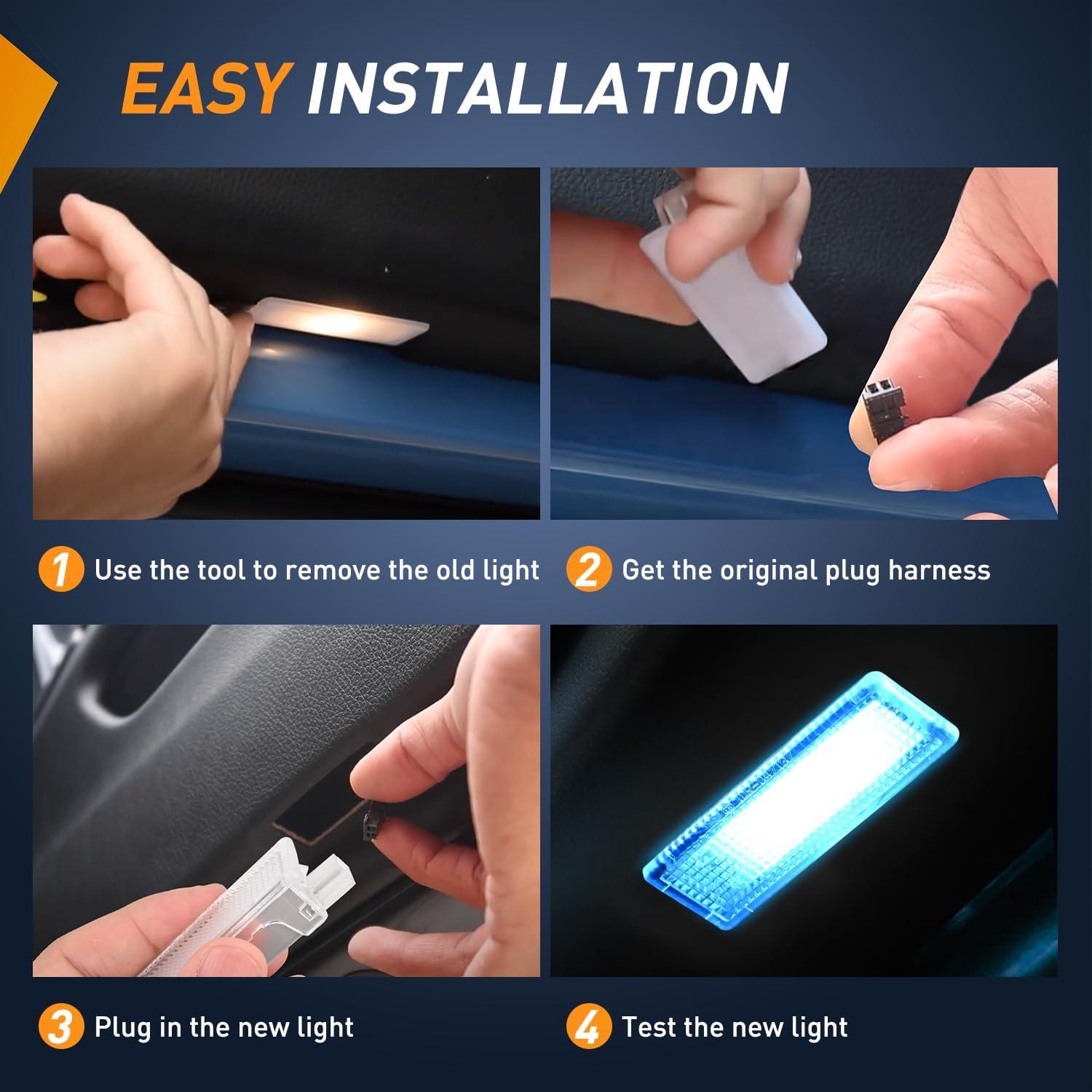 EASY INSTALLATION

1 Use the tool to remove the old light

2 Get the original plug harness

3 Plug in the new light

4 Test the new light