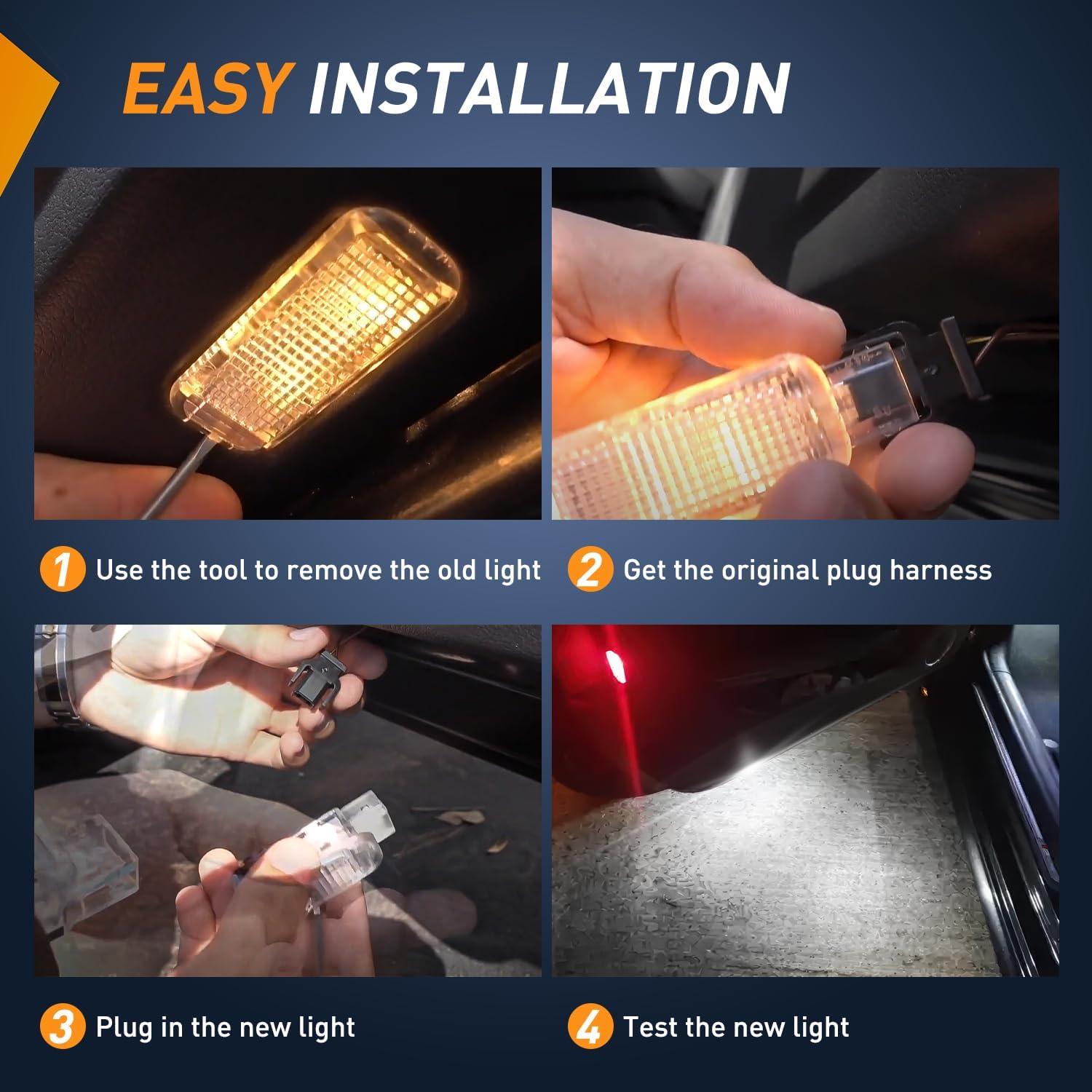 EASY INSTALLATION

1 Use the tool to remove the old light

2 Get the original plug harness

3 Plug in the new light

4 Test the new light