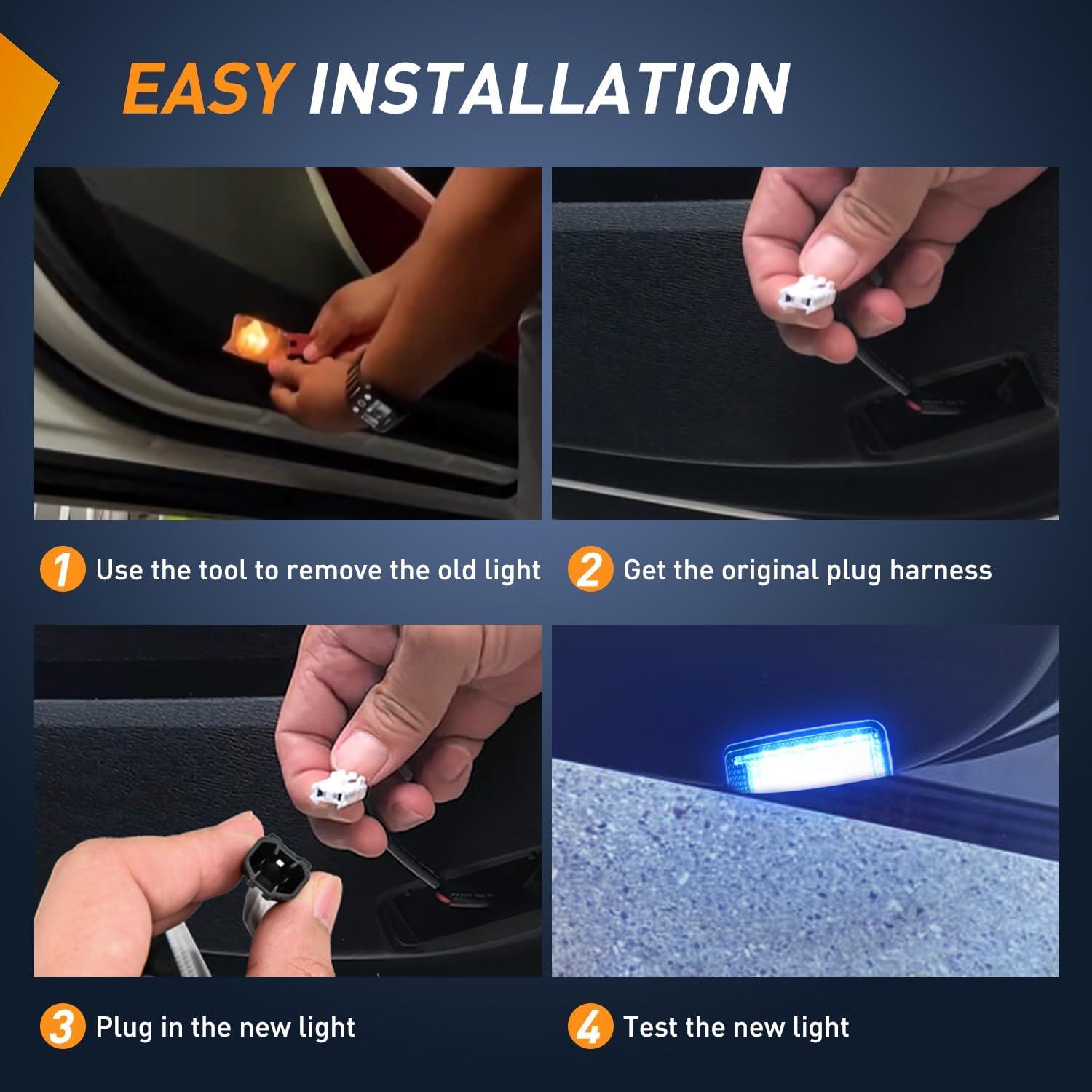 EASY INSTALLATION

1 Use the tool to remove the old light

2 Get the original plug harness

3 Plug in the new light

4 Test the new light