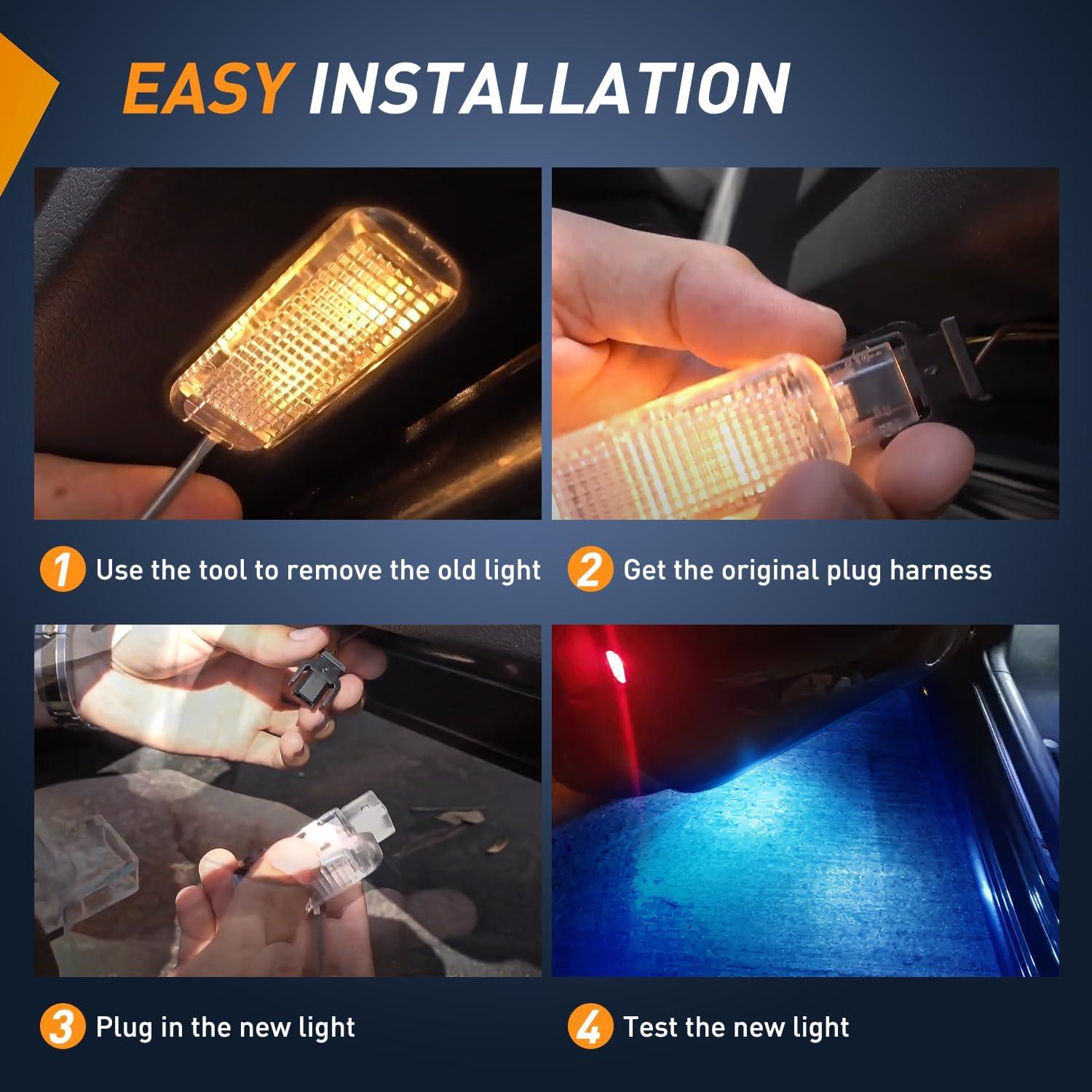 EASY INSTALLATION

1 Use the tool to remove the old light

2 Get the original plug harness

3 Plug in the new light

4 Test the new light