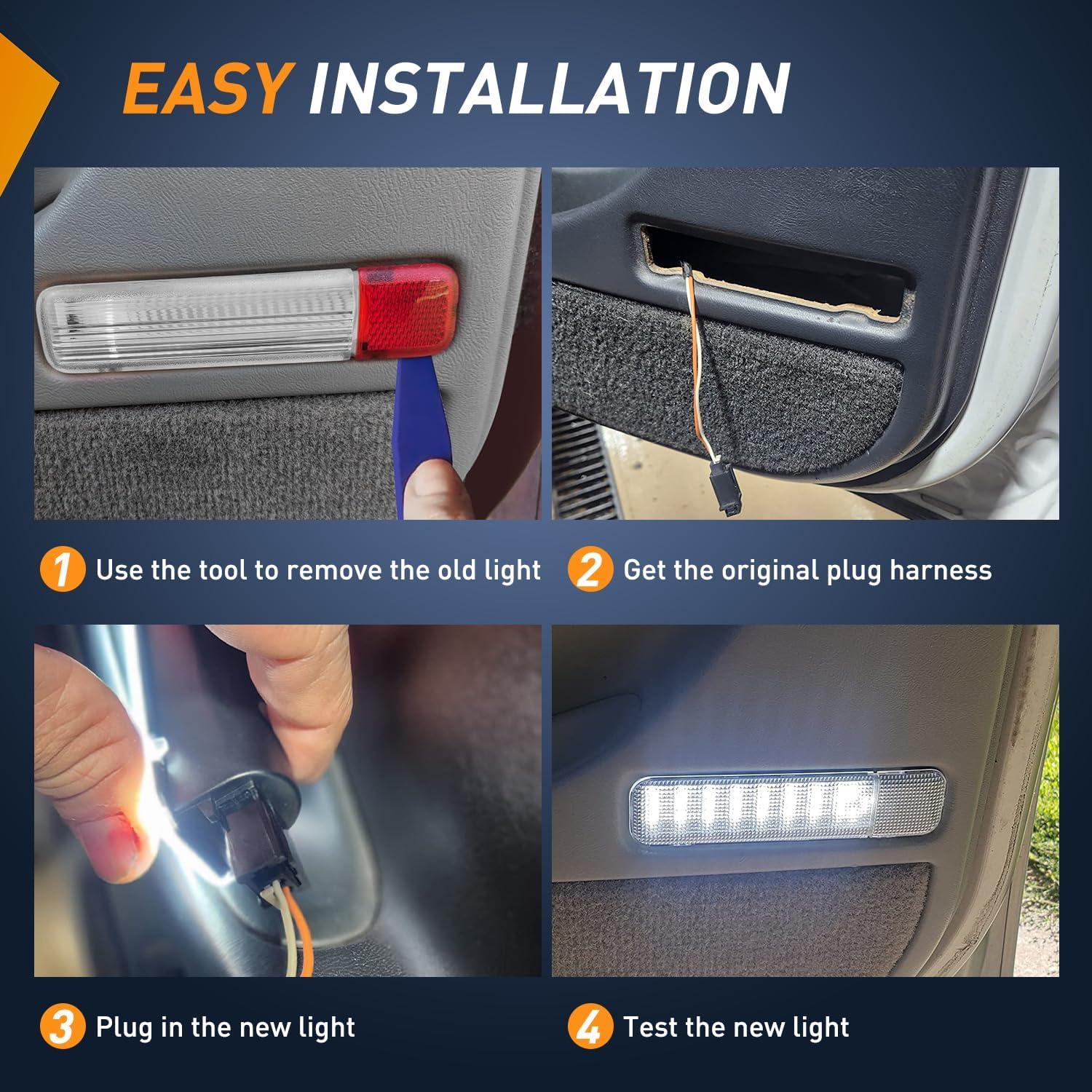 EASY INSTALLATION

1 Use the tool to remove the old light

2 Get the original plug harness

3 Plug in the new light

4 Test the new light