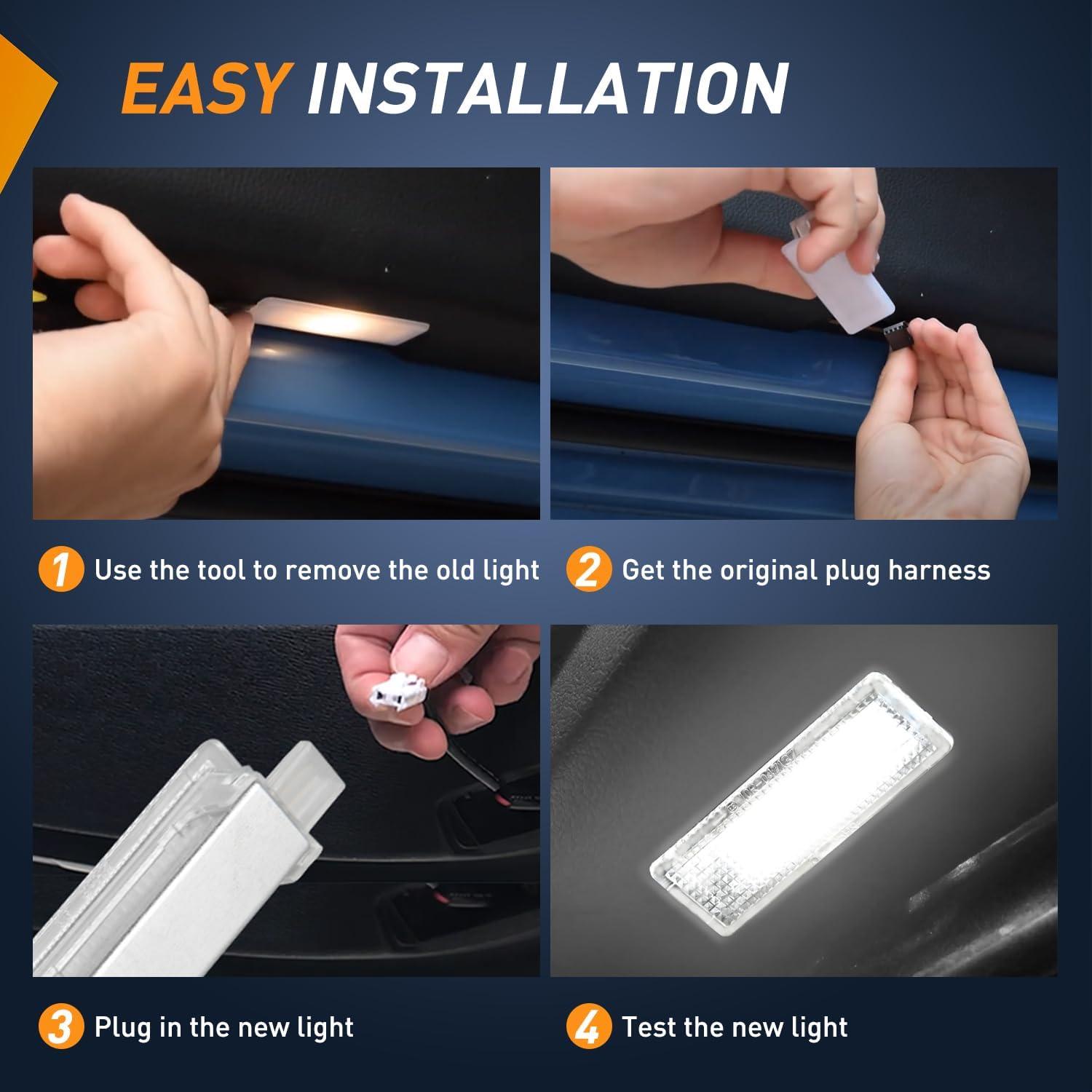 EASY INSTALLATION

1 Use the tool to remove the old light

2 Get the original plug harness

3 Plug in the new light

4 Test the new light