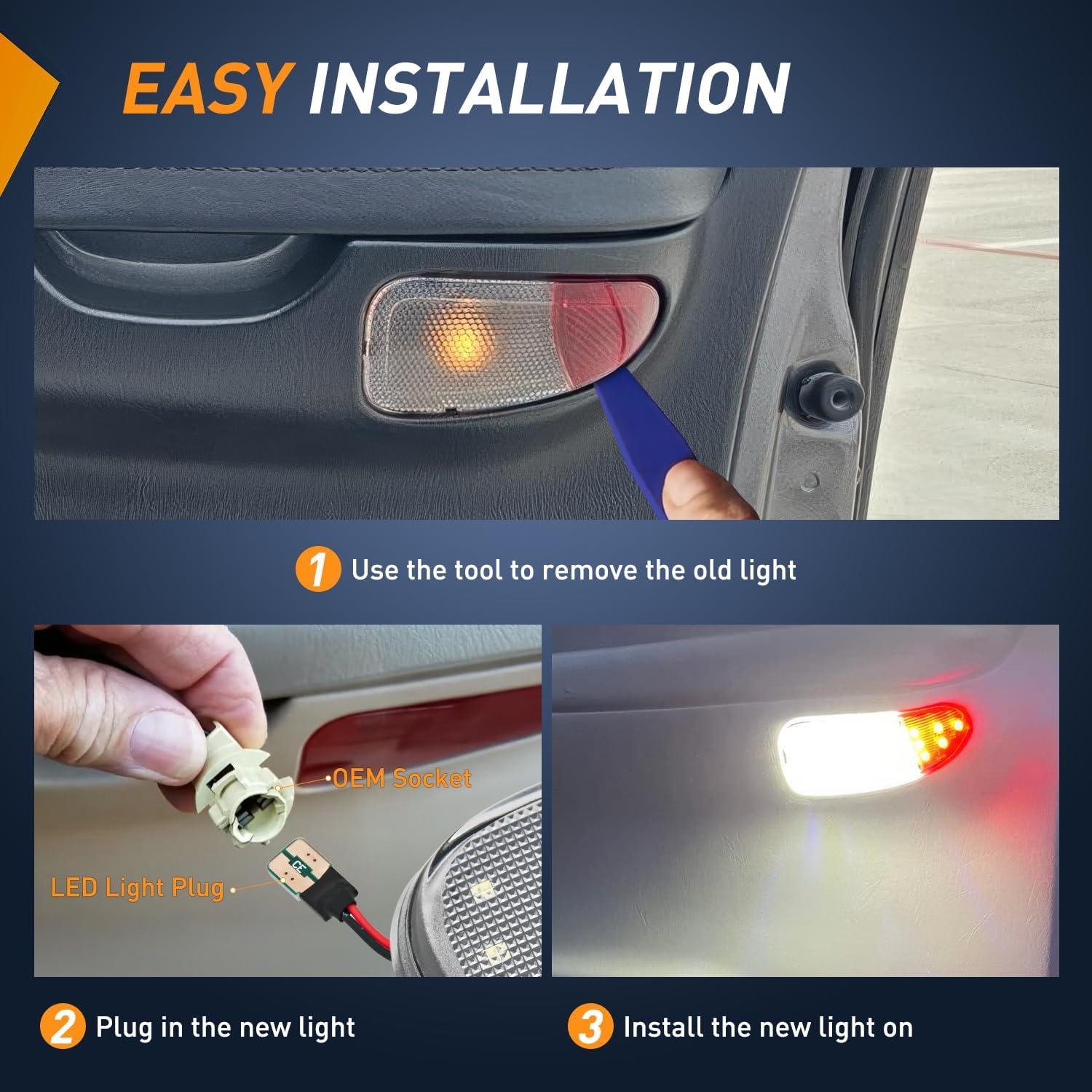 EASY INSTALLATION

1 Use the tool to remove the old light

OEM Socket

LED Light Plug

CE

2 Plug in the new light

3 Install the new light on