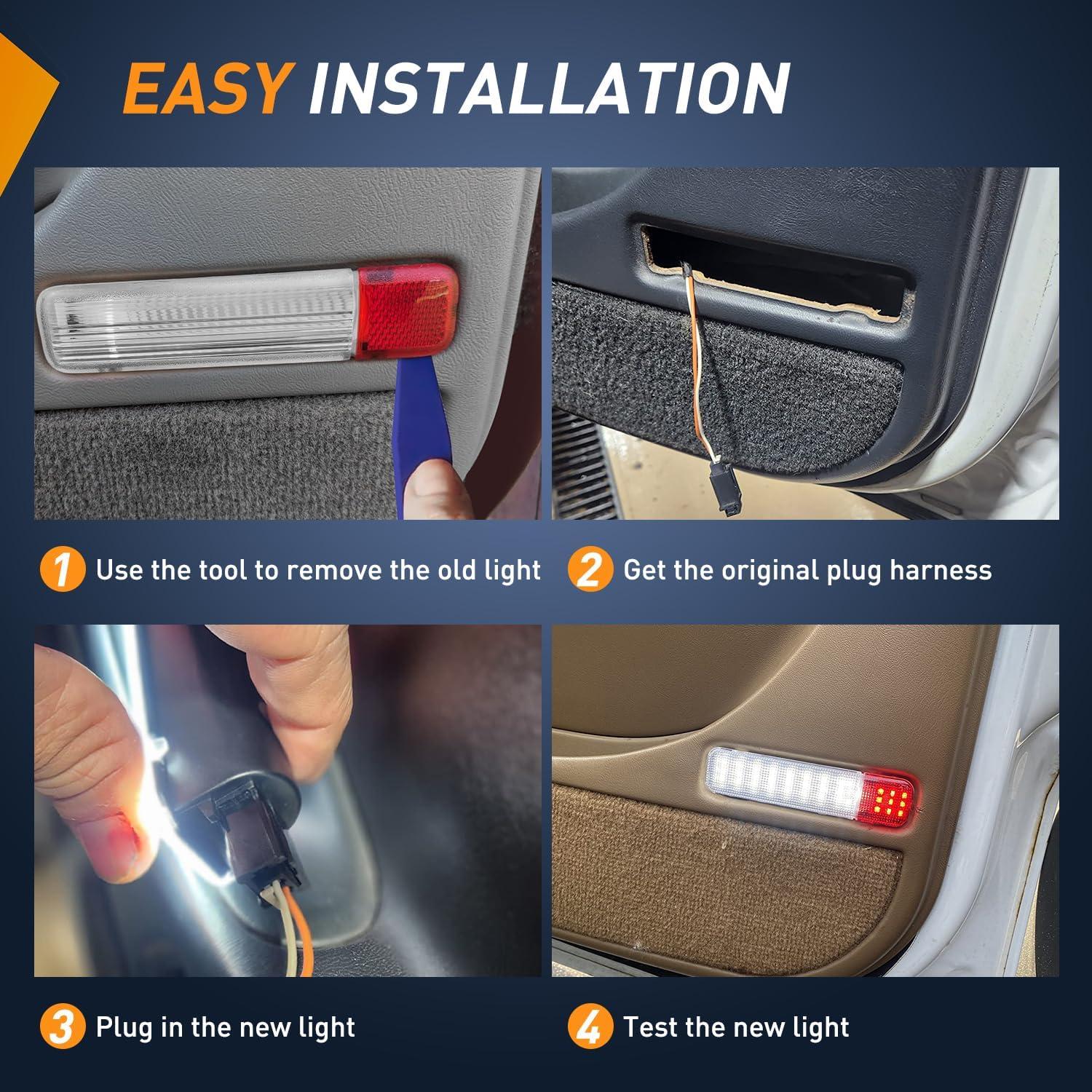 EASY INSTALLATION

1 Use the tool to remove the old light

2 Get the original plug harness

3 Plug in the new light

4 Test the new light