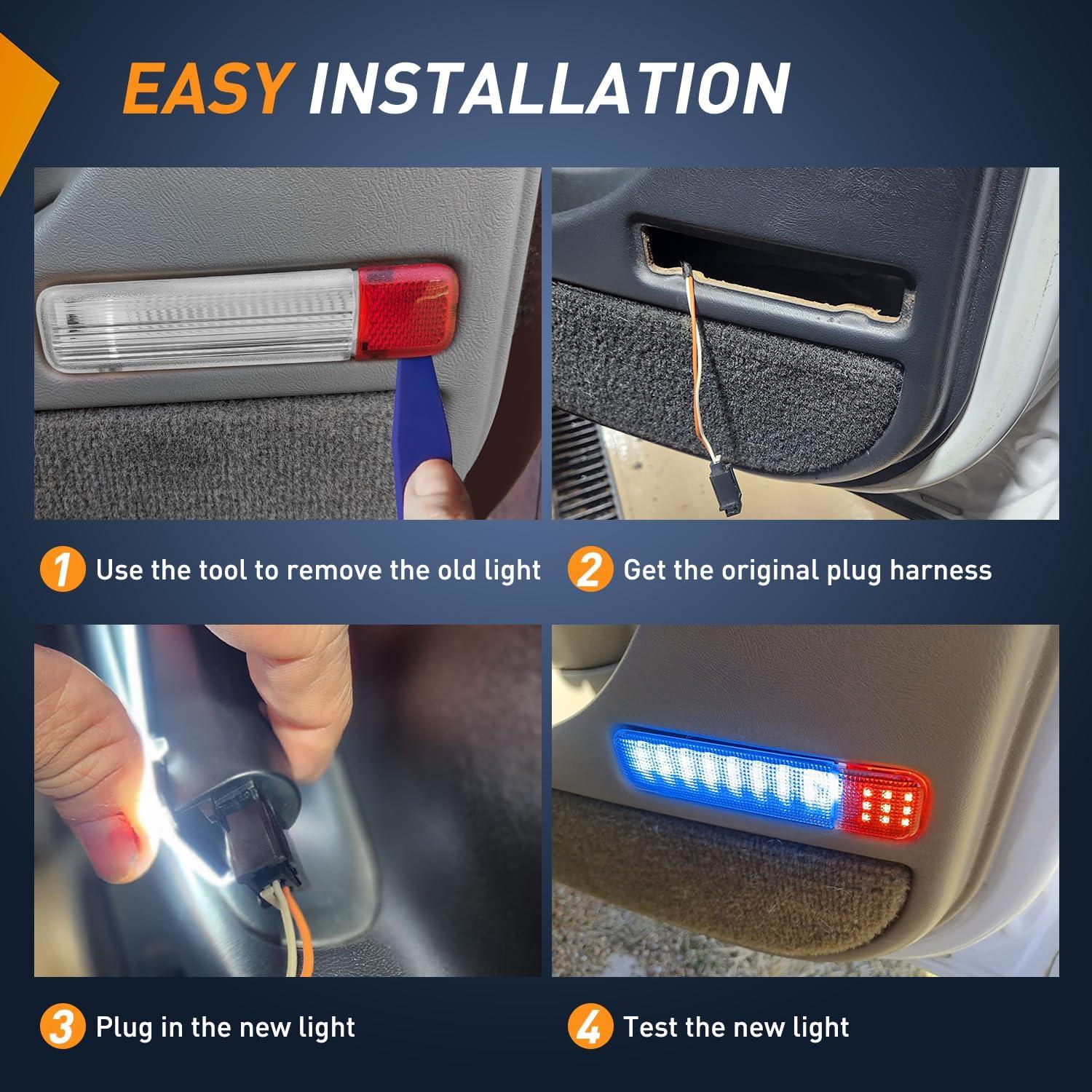 EASY INSTALLATION

1 Use the tool to remove the old light

2 Get the original plug harness

3 Plug in the new light

4 Test the new light