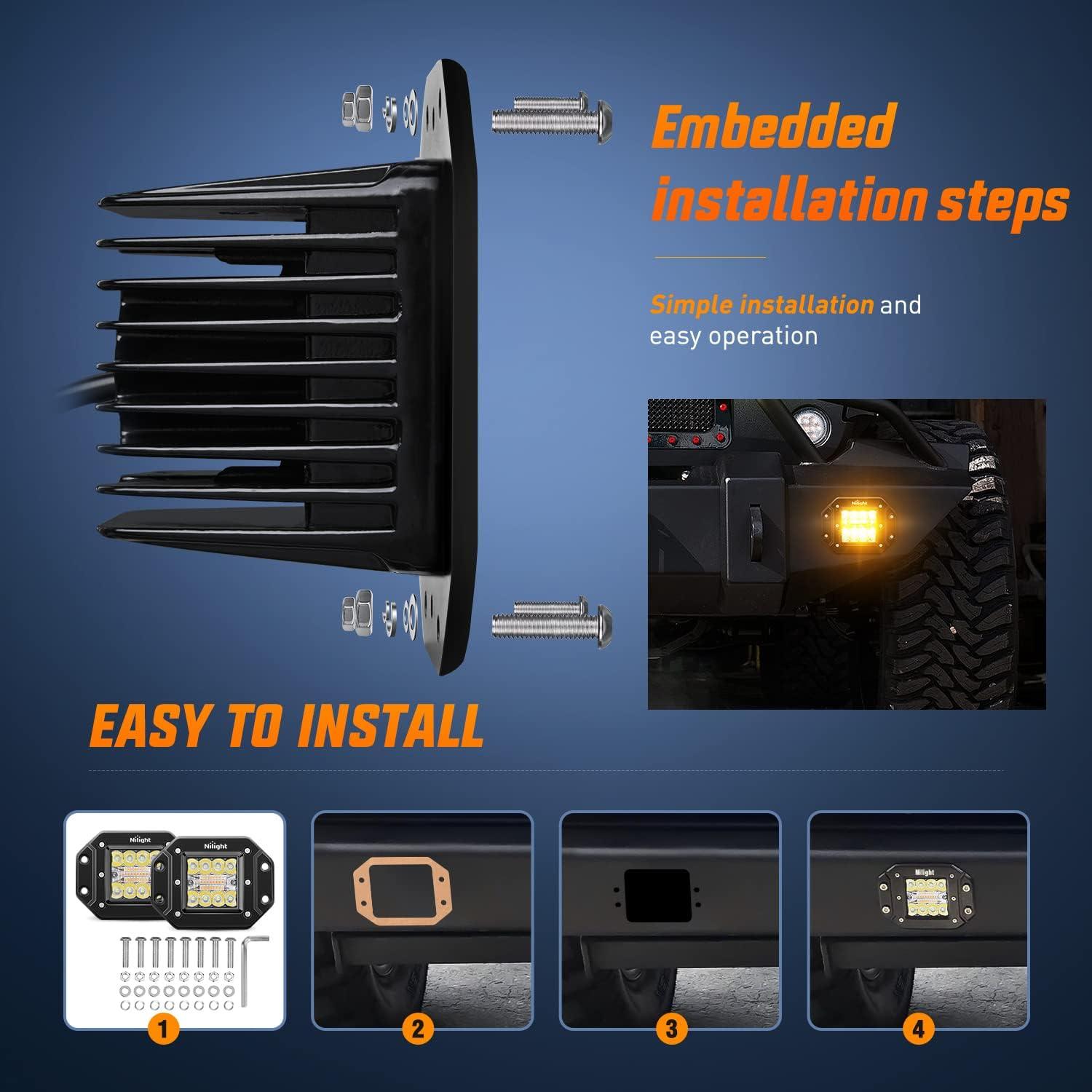 Embedded installation steps

Simple installation and easy operation

Nilight

EASY TO INSTALL

Nilight

Nilight

1

2

3

Nilight

4