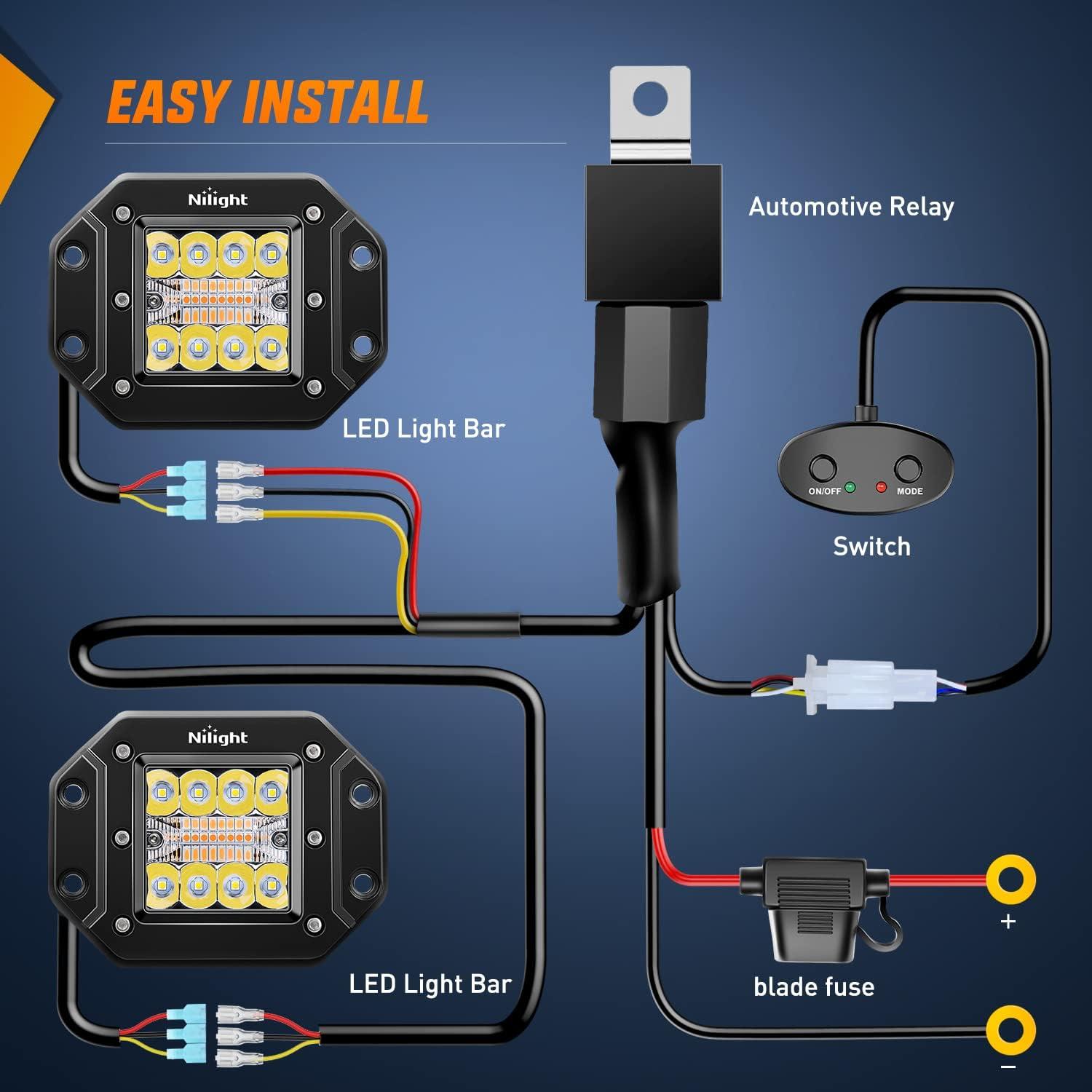 EASY INSTALL

Nilight

Automotive Relay

LED Light Bar

ON/OFF

MODE

Switch

Nilight

LED Light Bar

blade fuse

+

−