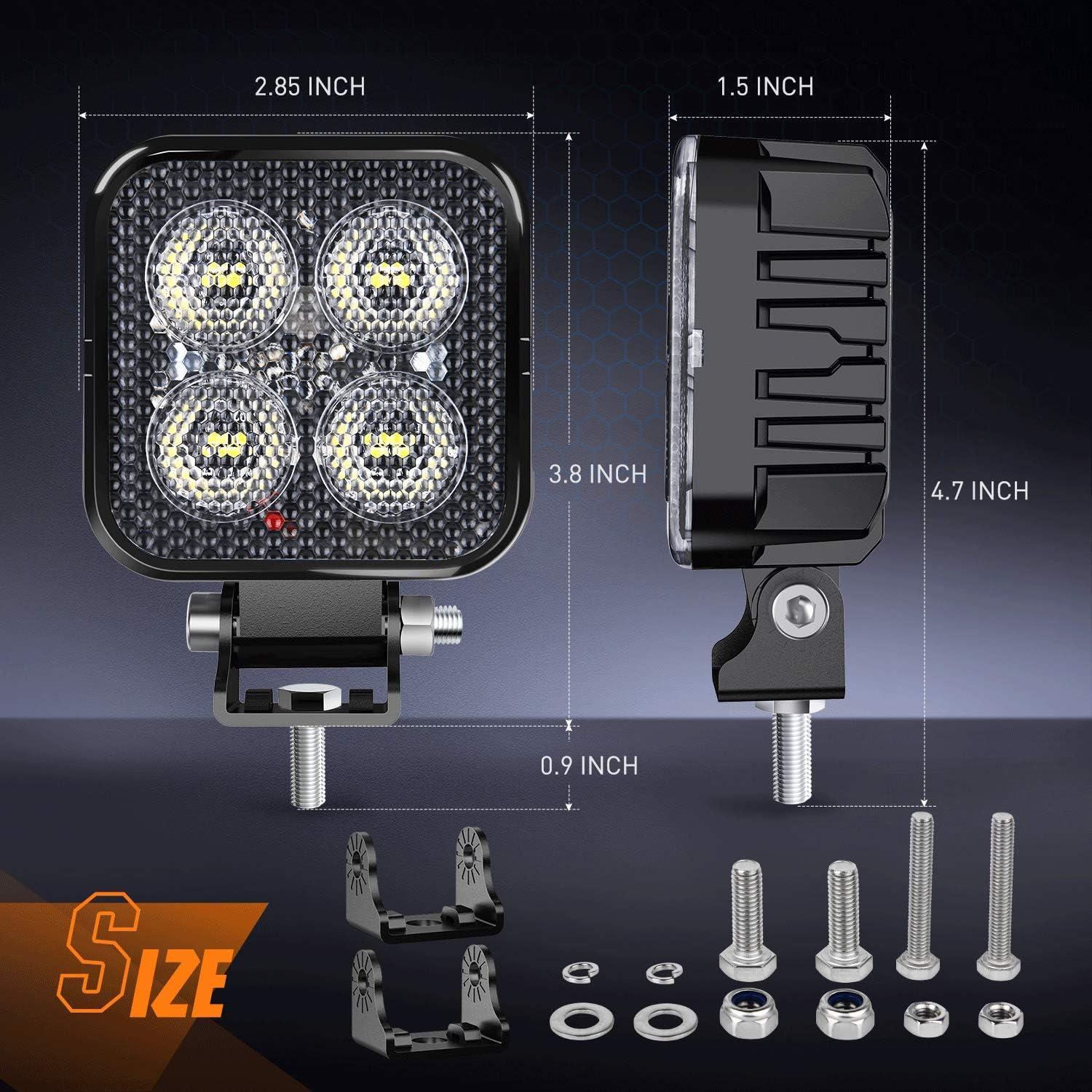 2.85 INCH

1.5 INCH

3.8 INCH

4.7 INCH

0.9 INCH

SIZE