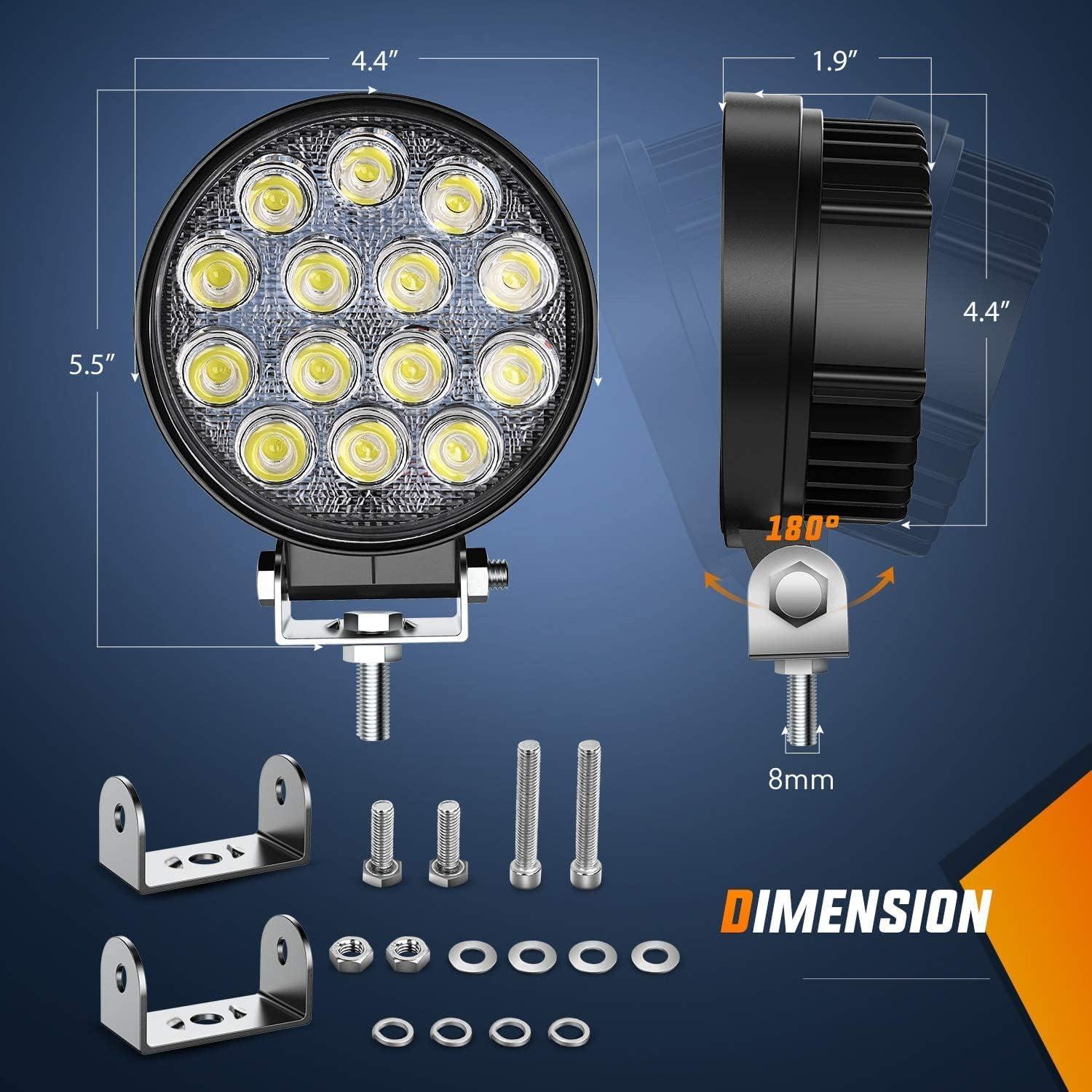 4.4″

5.5″

1.9″

4.4″

180°

8mm

DIMENSION