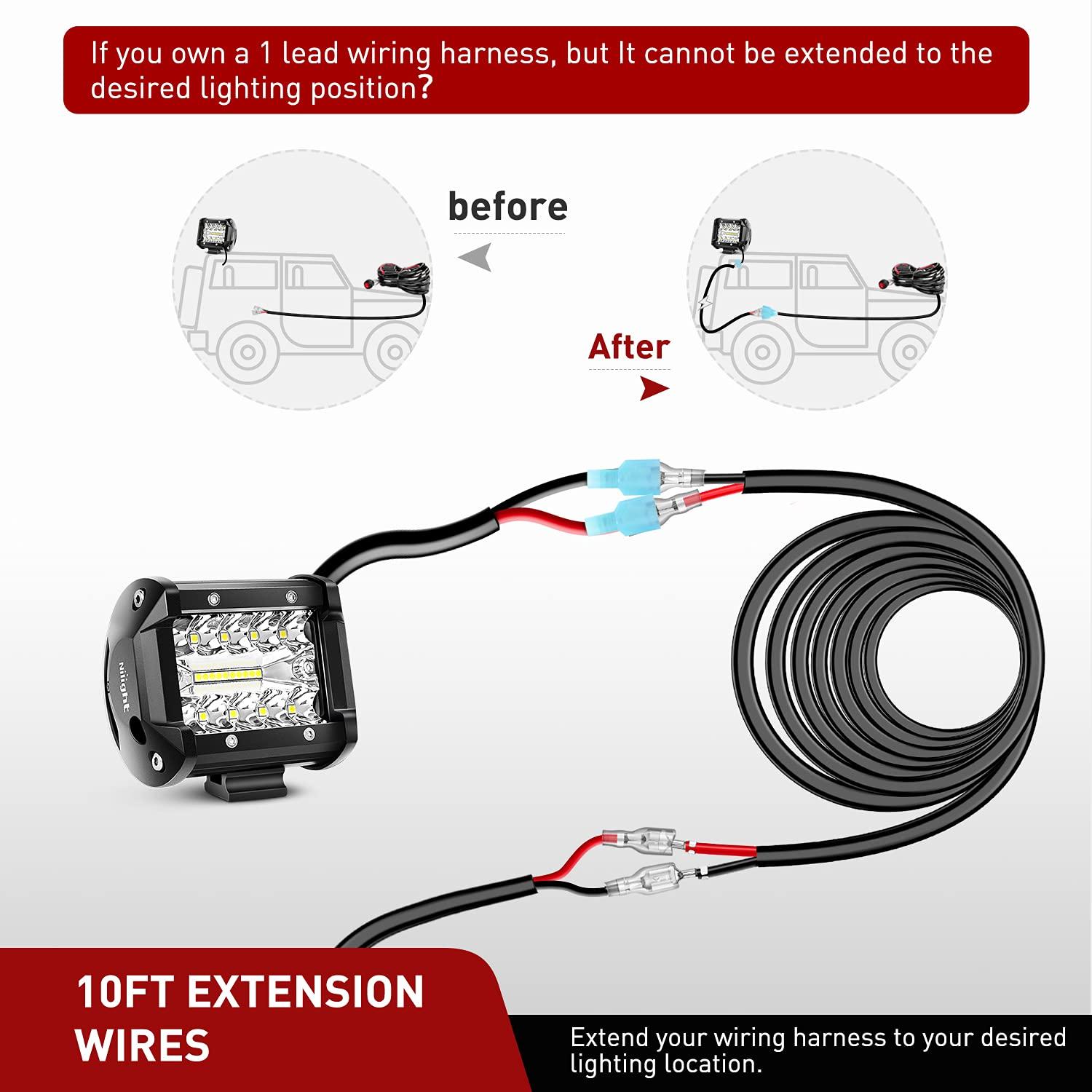 If you own a 1 lead wiring harness, but It cannot be extended to the desired lighting position?

before

After

Nilight

10FT EXTENSION WIRES

Extend your wiring harness to your desired lighting location.