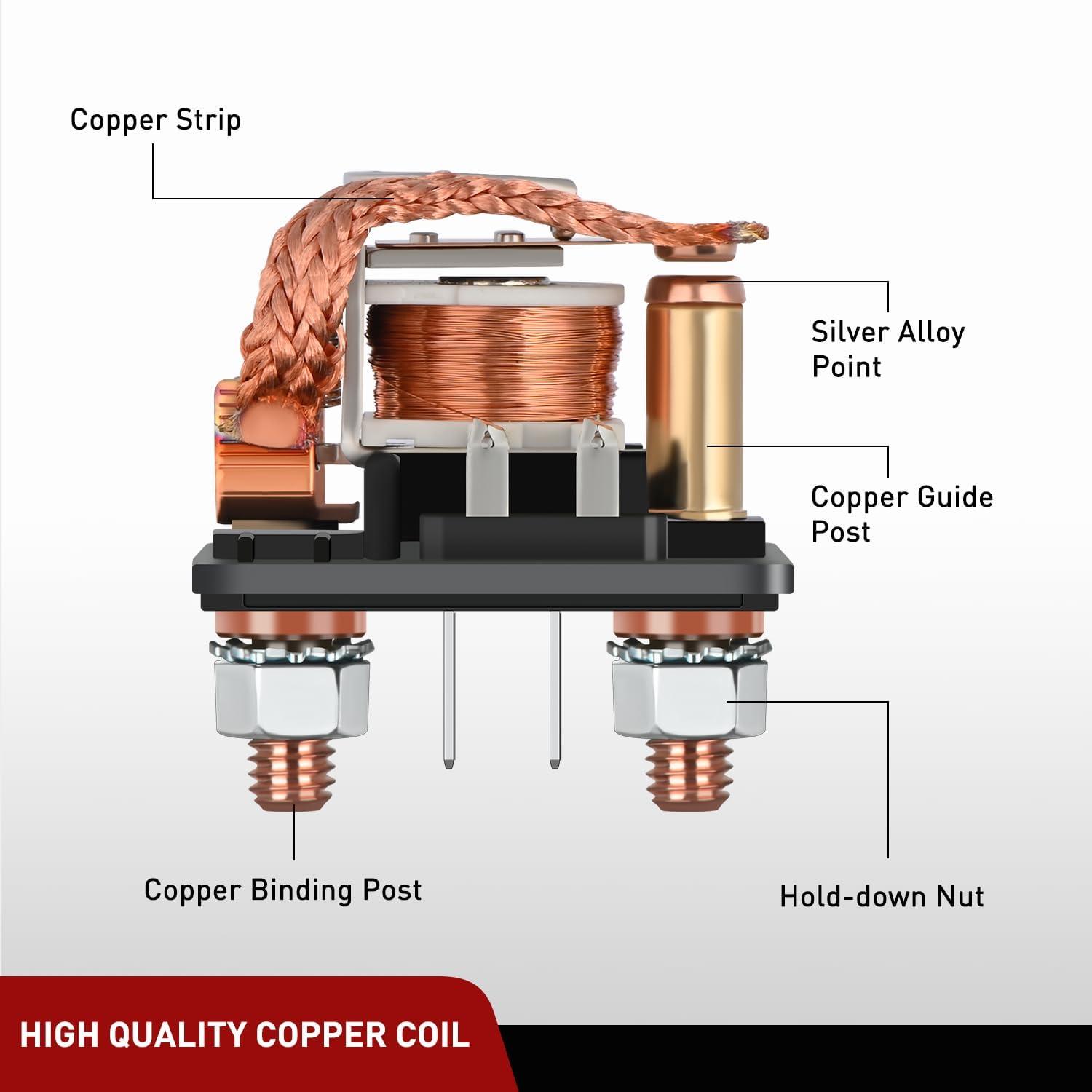 Copper Strip

Silver Alloy Point

Copper Guide Post

Copper Binding Post

Hold-down Nut

HIGH QUALITY COPPER COIL