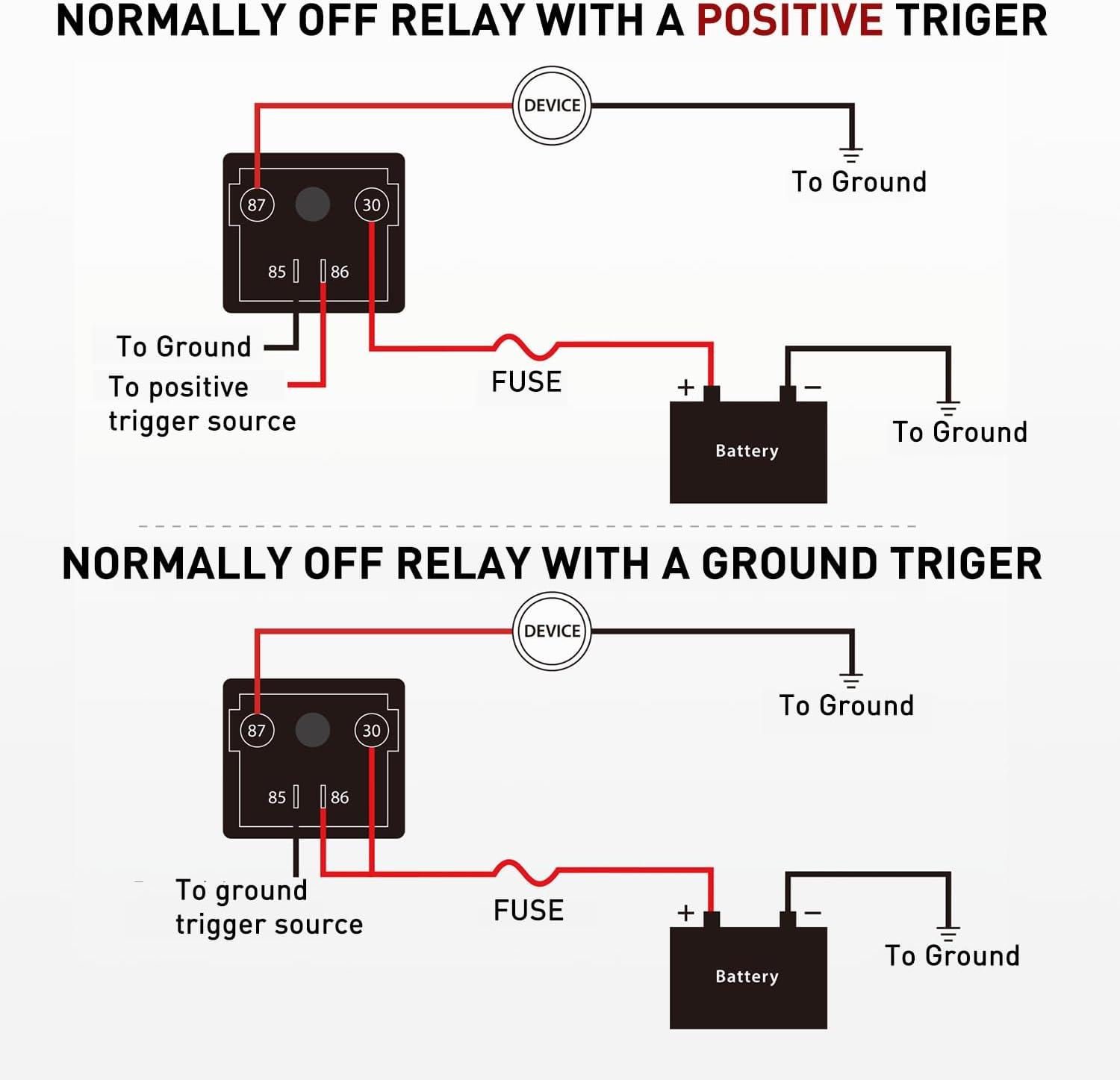 NORMALLY OFF RELAY WITH A POSITIVE TRIGER

DEVICE

To Ground

87

30

85

86

To Ground

To positive trigger source

FUSE

+

−

Battery

To Ground

NORMALLY OFF RELAY WITH A GROUND TRIGER

DEVICE

To Ground

87

30

85

86

To ground trigger source

FUSE

+

−

Battery

To Ground