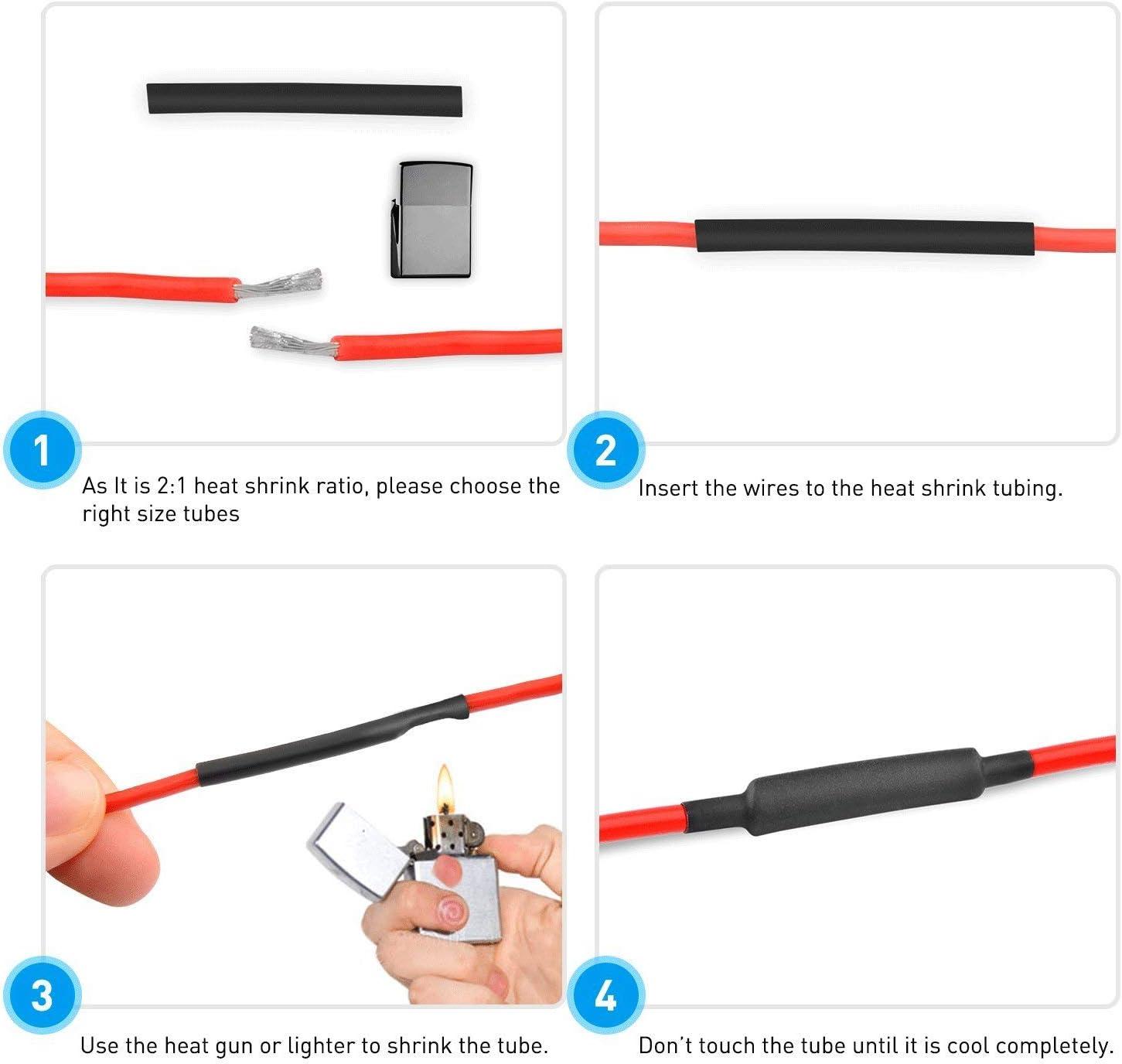 1

As It is 2:1 heat shrink ratio, please choose the right size tubes

2

Insert the wires to the heat shrink tubing.

3

Use the heat gun or lighter to shrink the tube.

4

Don't touch the tube until it is cool completely.