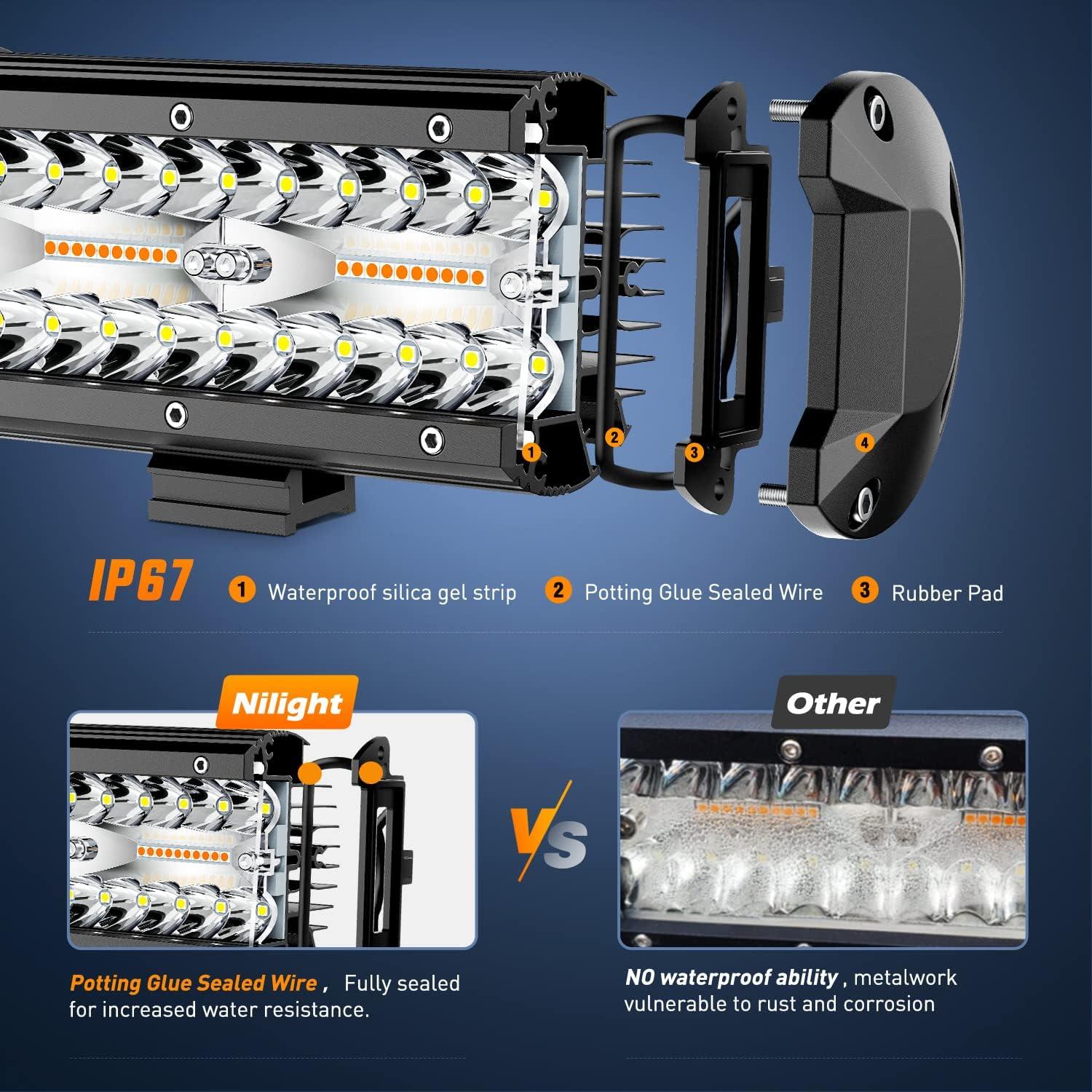 1 2 3 4

IP67 1 Waterproof silica gel strip 2 Potting Glue Sealed Wire 3 Rubber Pad

Nilight

VS

Other

Potting Glue Sealed Wire , Fully sealed for increased water resistance.

NO waterproof ability , metalwork vulnerable to rust and corrosion