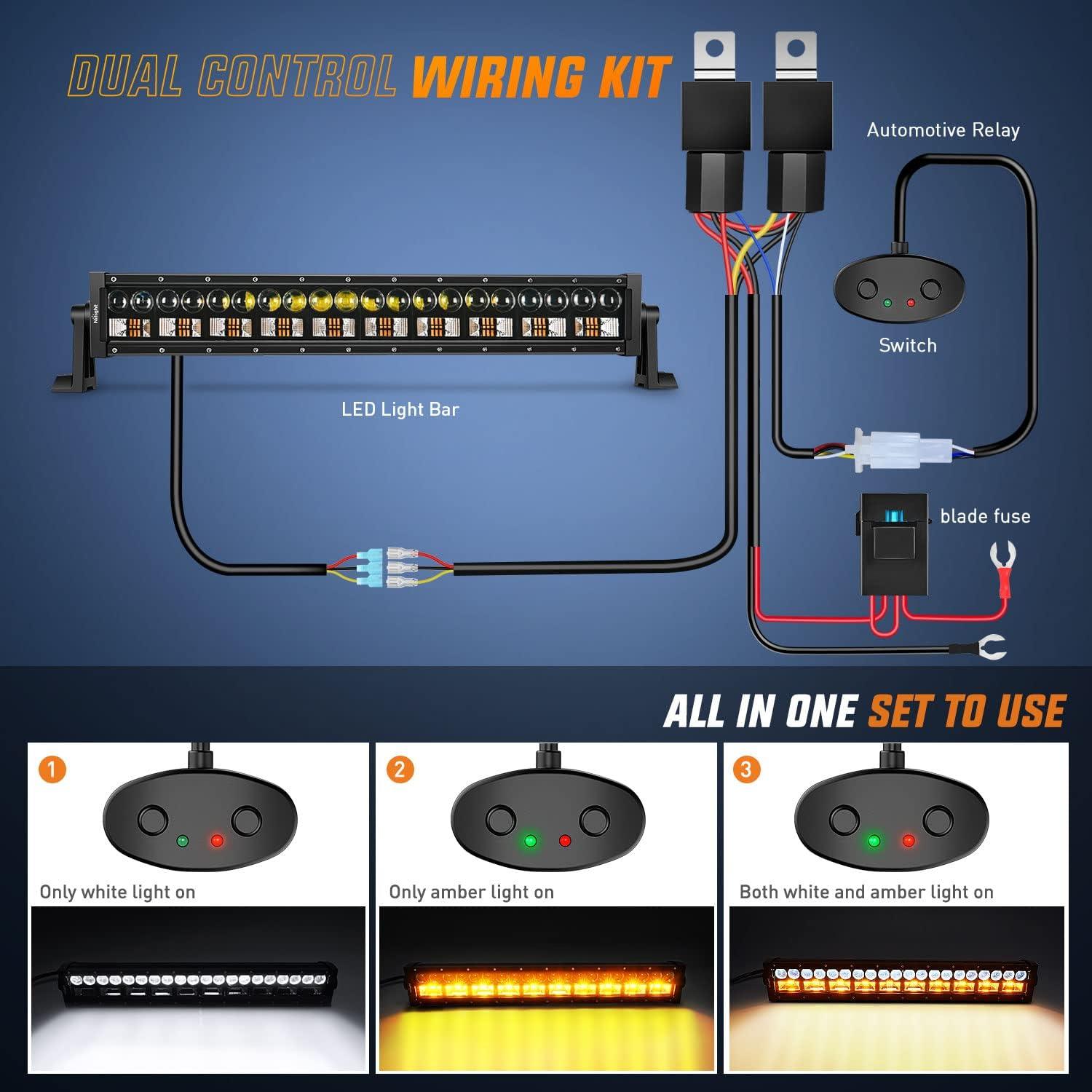 DUAL CONTROL WIRING KIT

Automotive Relay

Nilight

Switch

LED Light Bar

blade fuse

ALL IN ONE SET TO USE

1

Only white light on

2

Only amber light on

3

Both white and amber light on