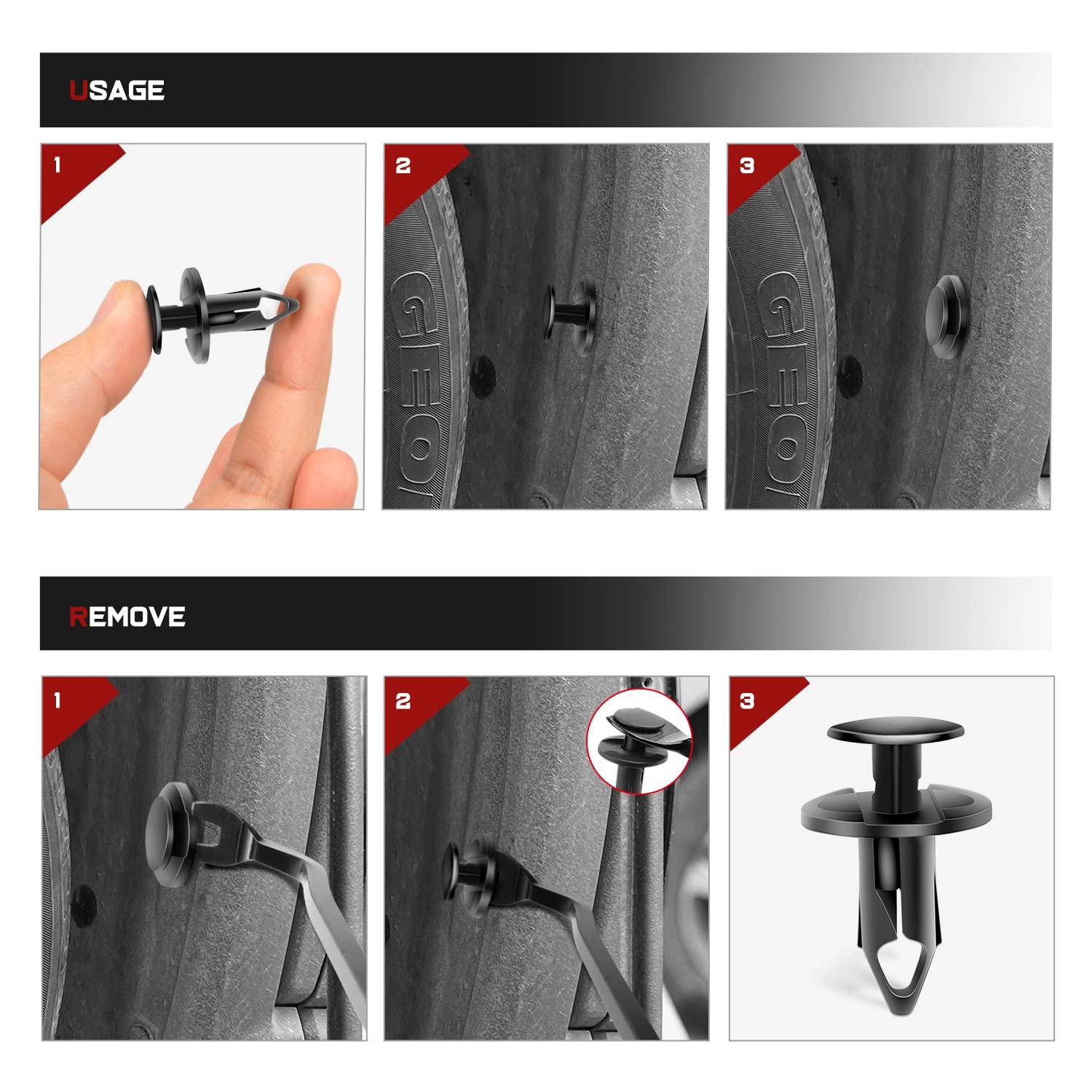 USAGE

1

2

GEO

3

GEO

REMOVE

1

2

3