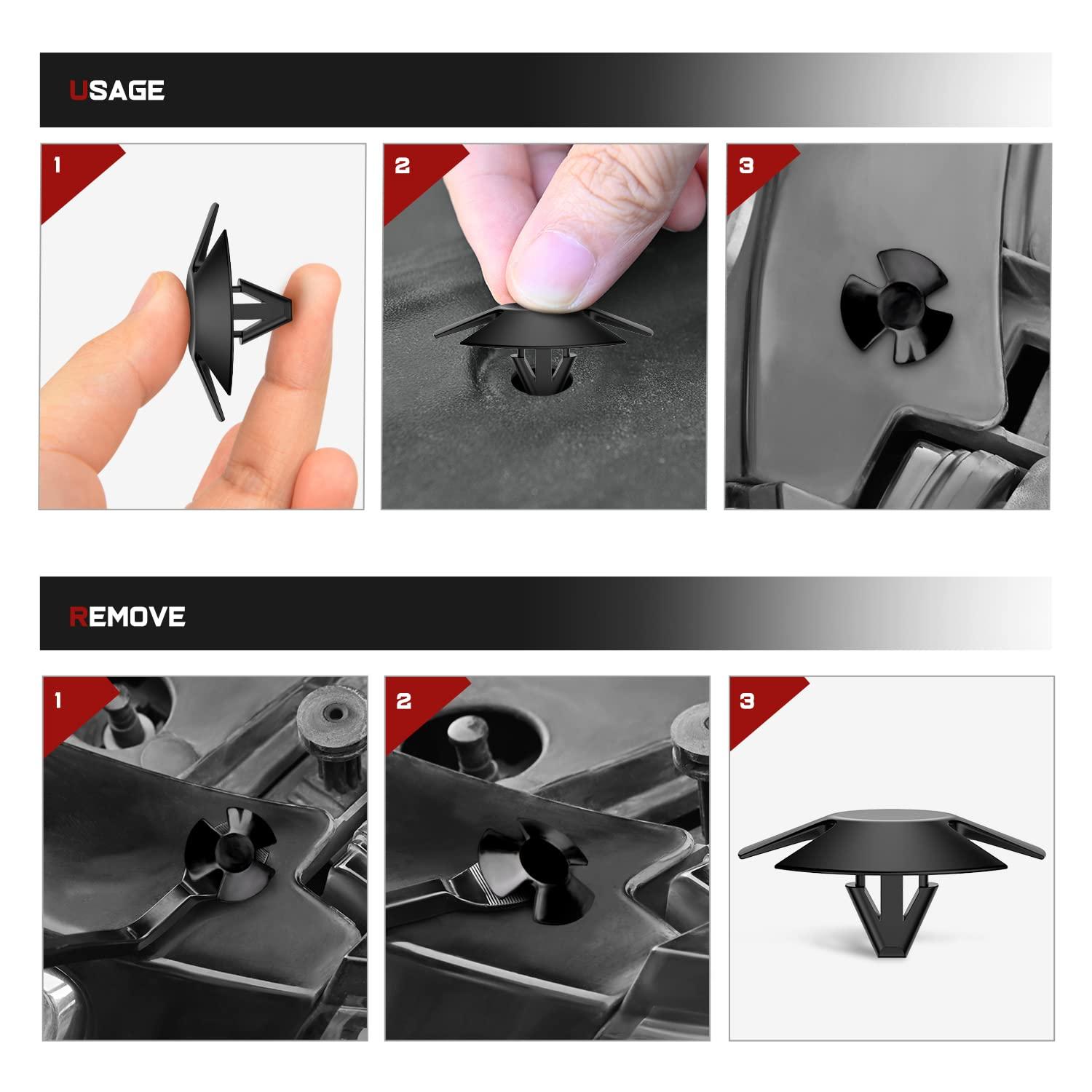 USAGE

1

2

3

REMOVE

1

2

3