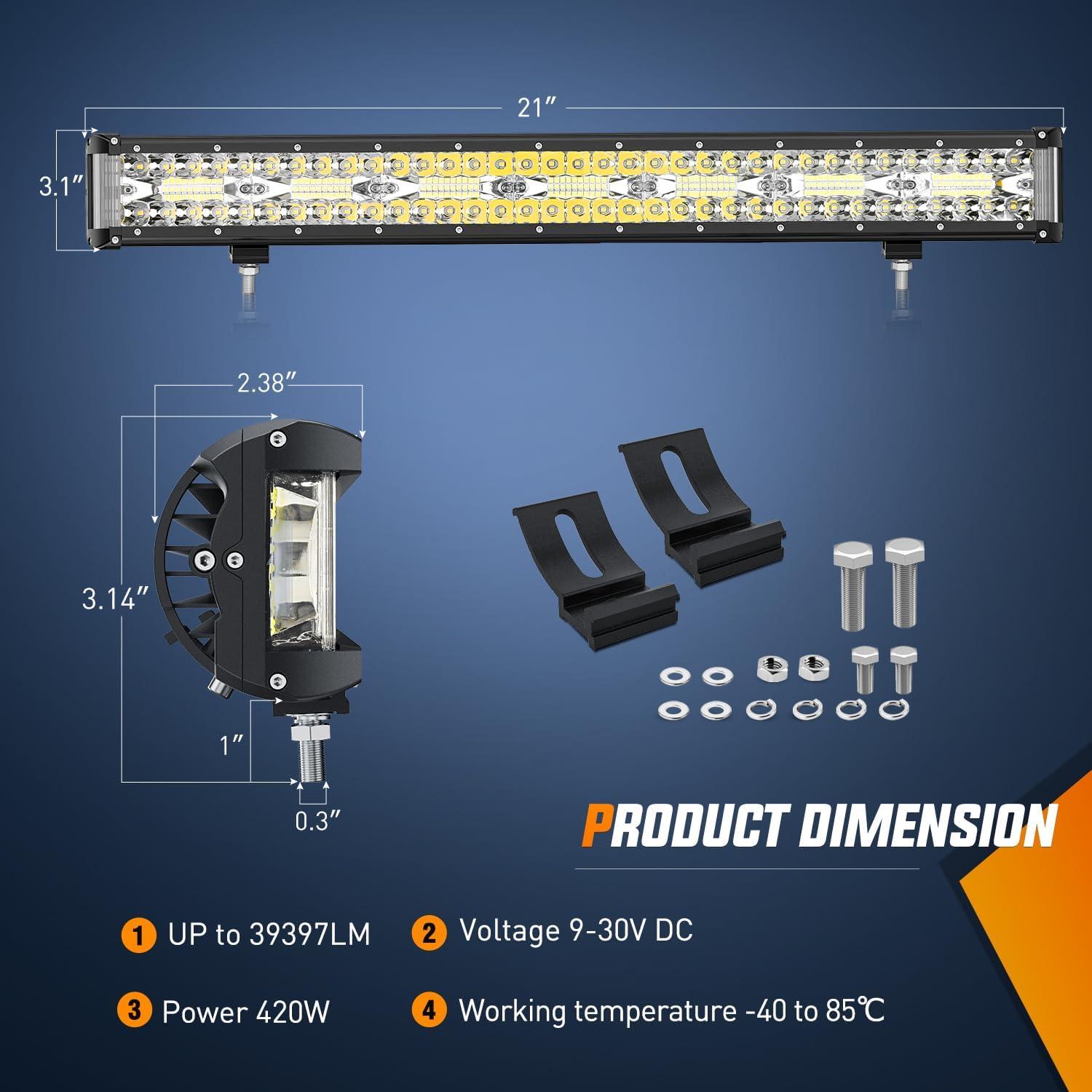 21″

3.1″

2.38″

3.14″

1″

0.3″

PRODUCT DIMENSION

1 UP to 39397LM

2 Voltage 9-30V DC

3 Power 420W

4 Working temperature -40 to 85℃