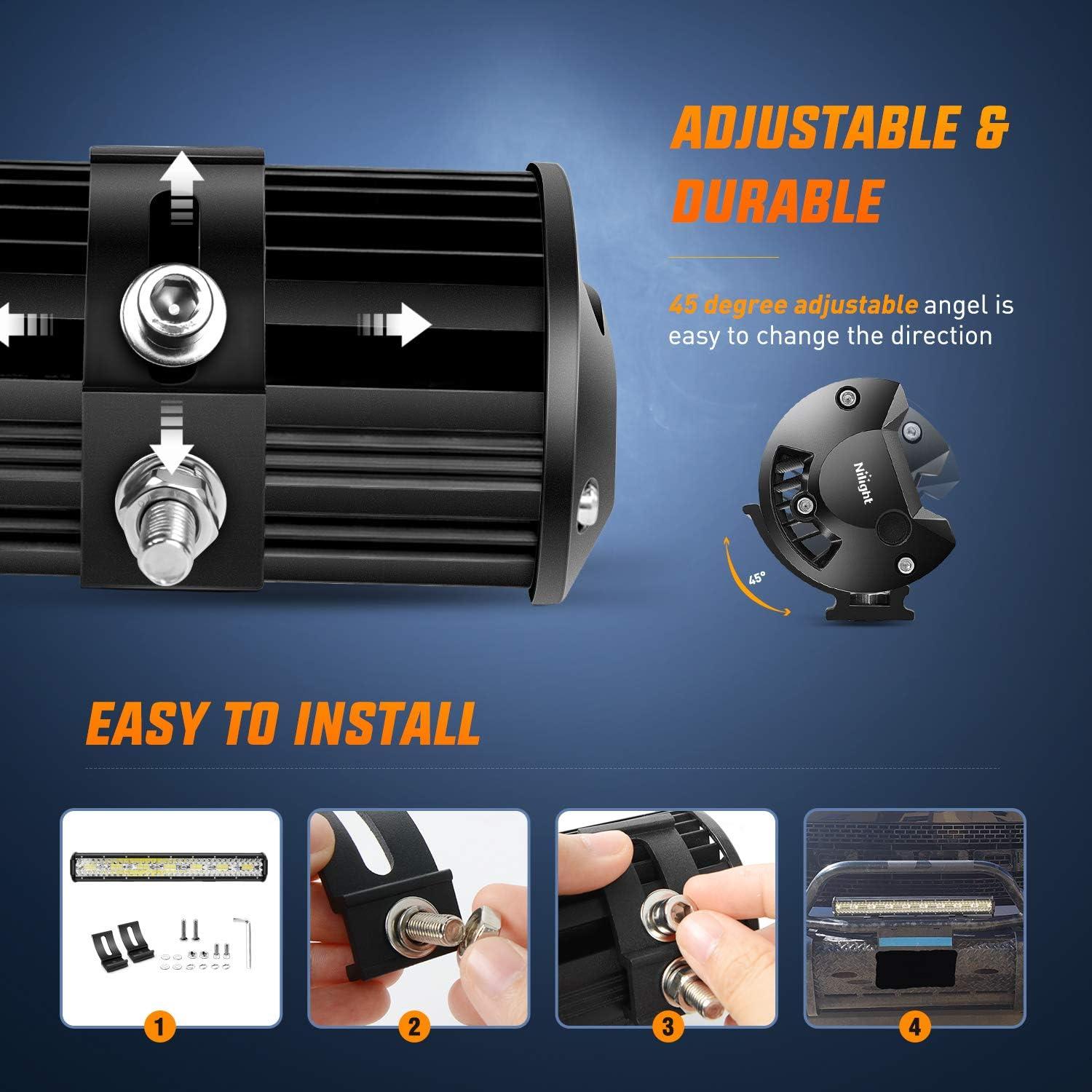 ADJUSTABLE & DURABLE

45 degree adjustable angel is easy to change the direction

Nilight

45°

EASY TO INSTALL

1

2

3

4