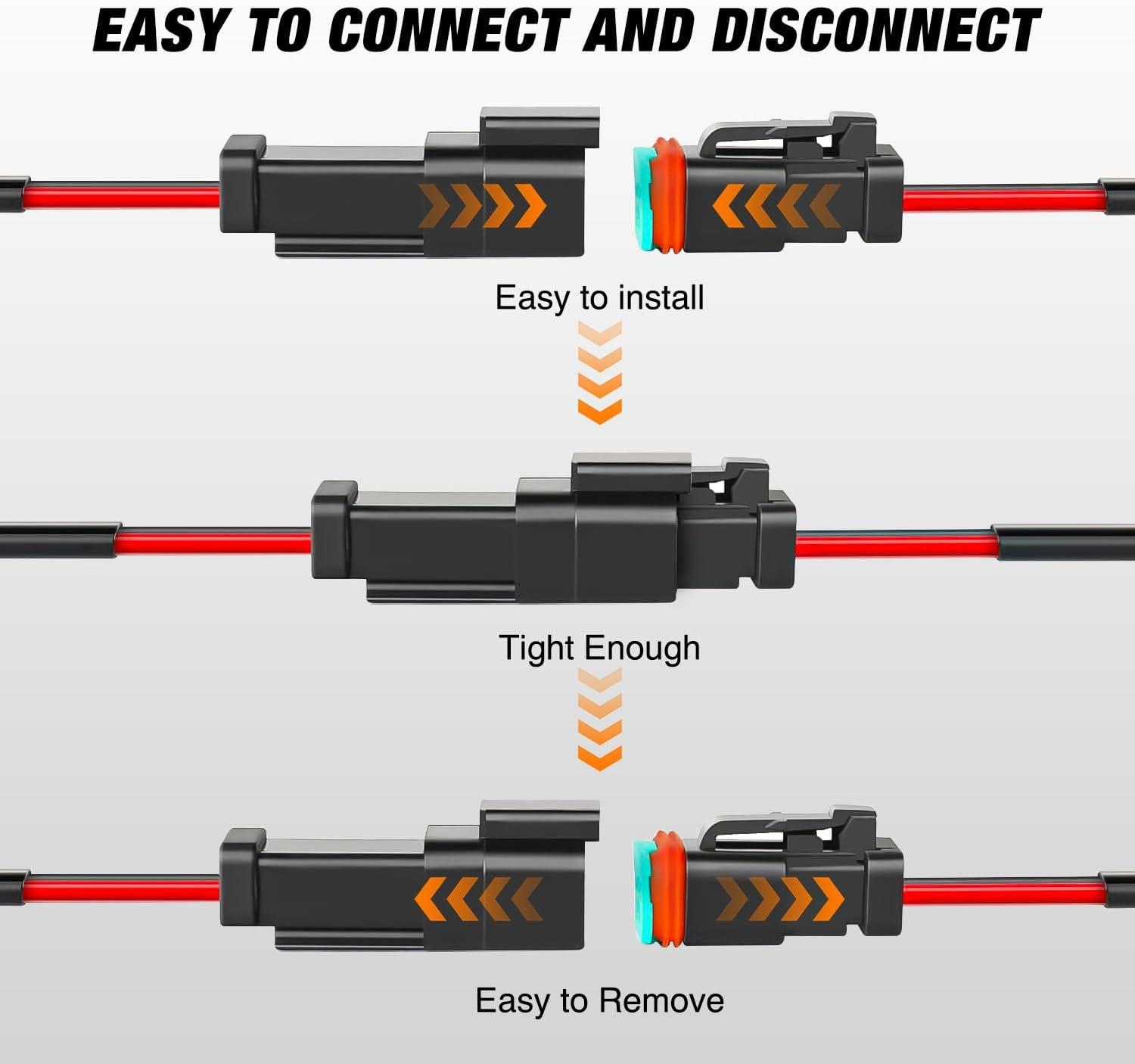 EASY TO CONNECT AND DISCONNECT

Easy to install

Tight Enough

Easy to Remove