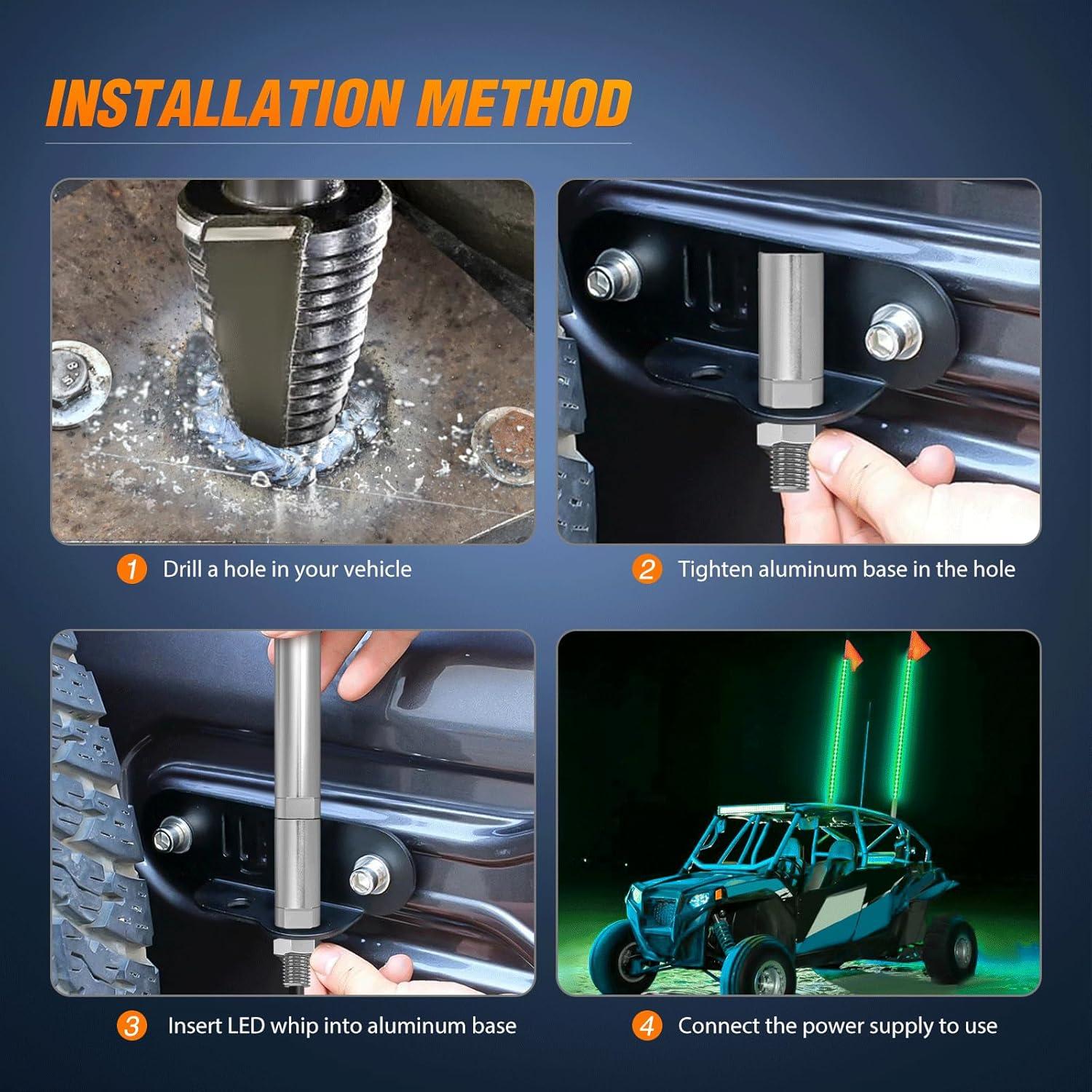 INSTALLATION METHOD

1 Drill a hole in your vehicle

2 Tighten aluminum base in the hole

3 Insert LED whip into aluminum base

4 Connect the power supply to use