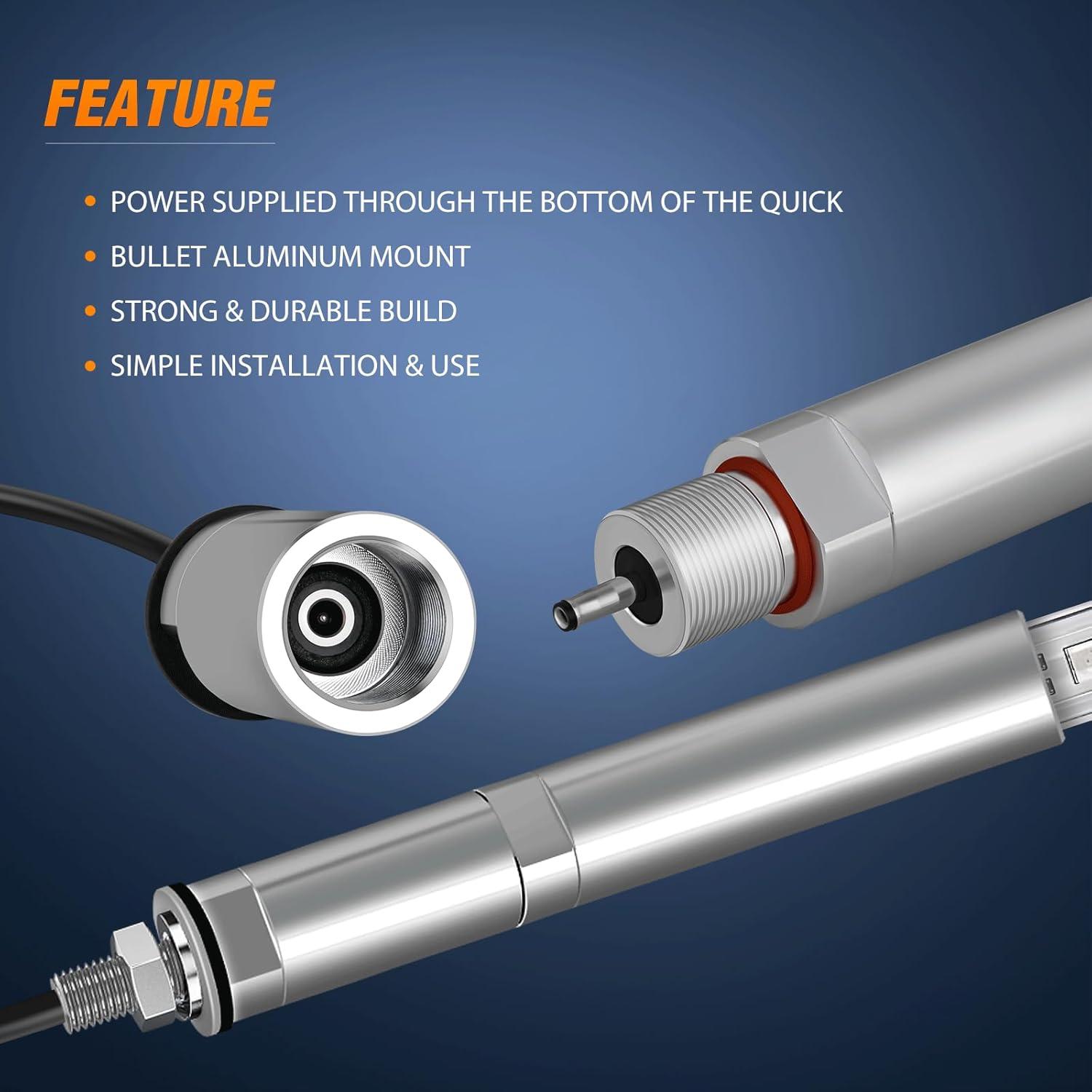 FEATURE

• POWER SUPPLIED THROUGH THE BOTTOM OF THE QUICK

• BULLET ALUMINUM MOUNT

• STRONG & DURABLE BUILD

• SIMPLE INSTALLATION & USE