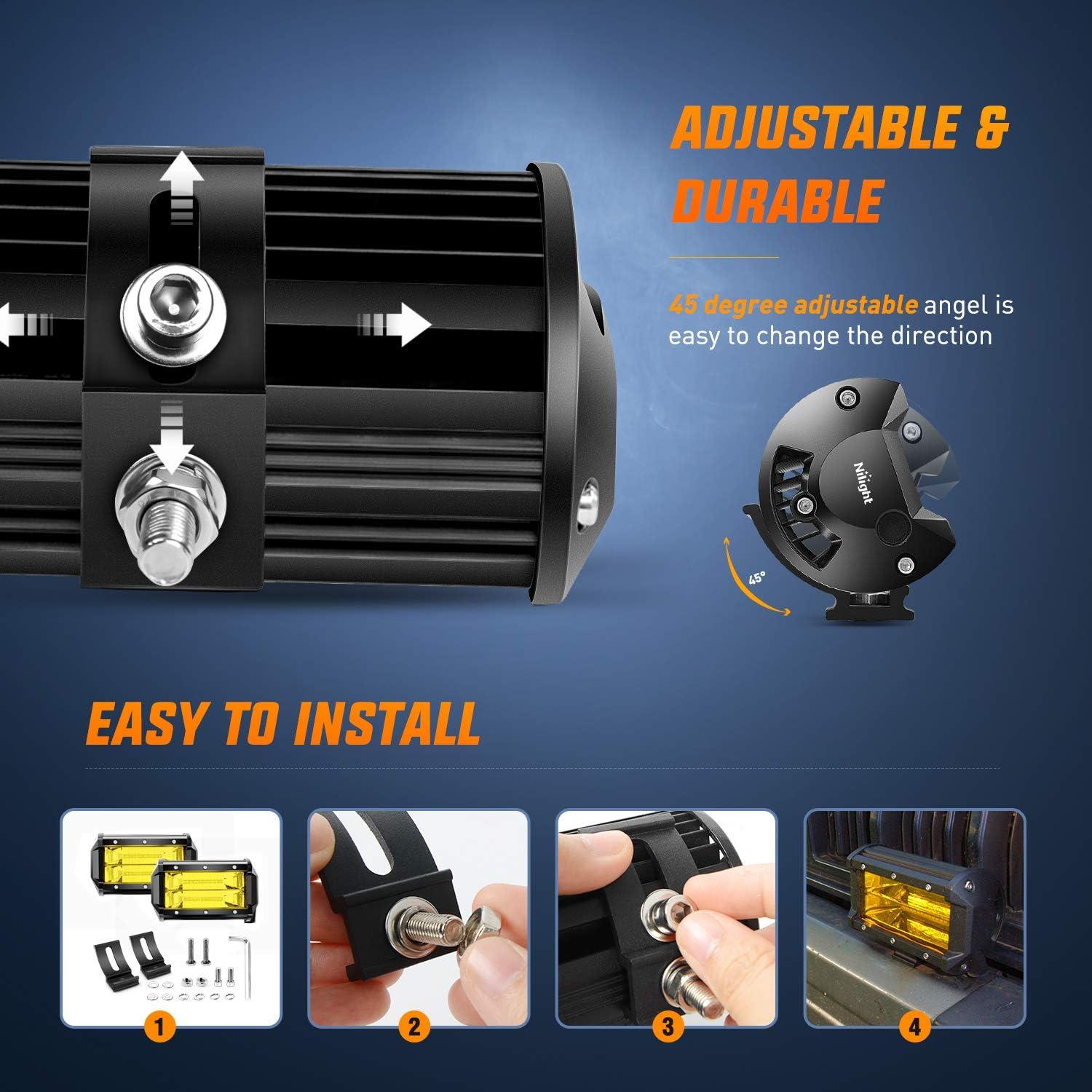 ADJUSTABLE & DURABLE

45 degree adjustable angel is easy to change the direction

Nilight

45°

EASY TO INSTALL

1

2

3

4