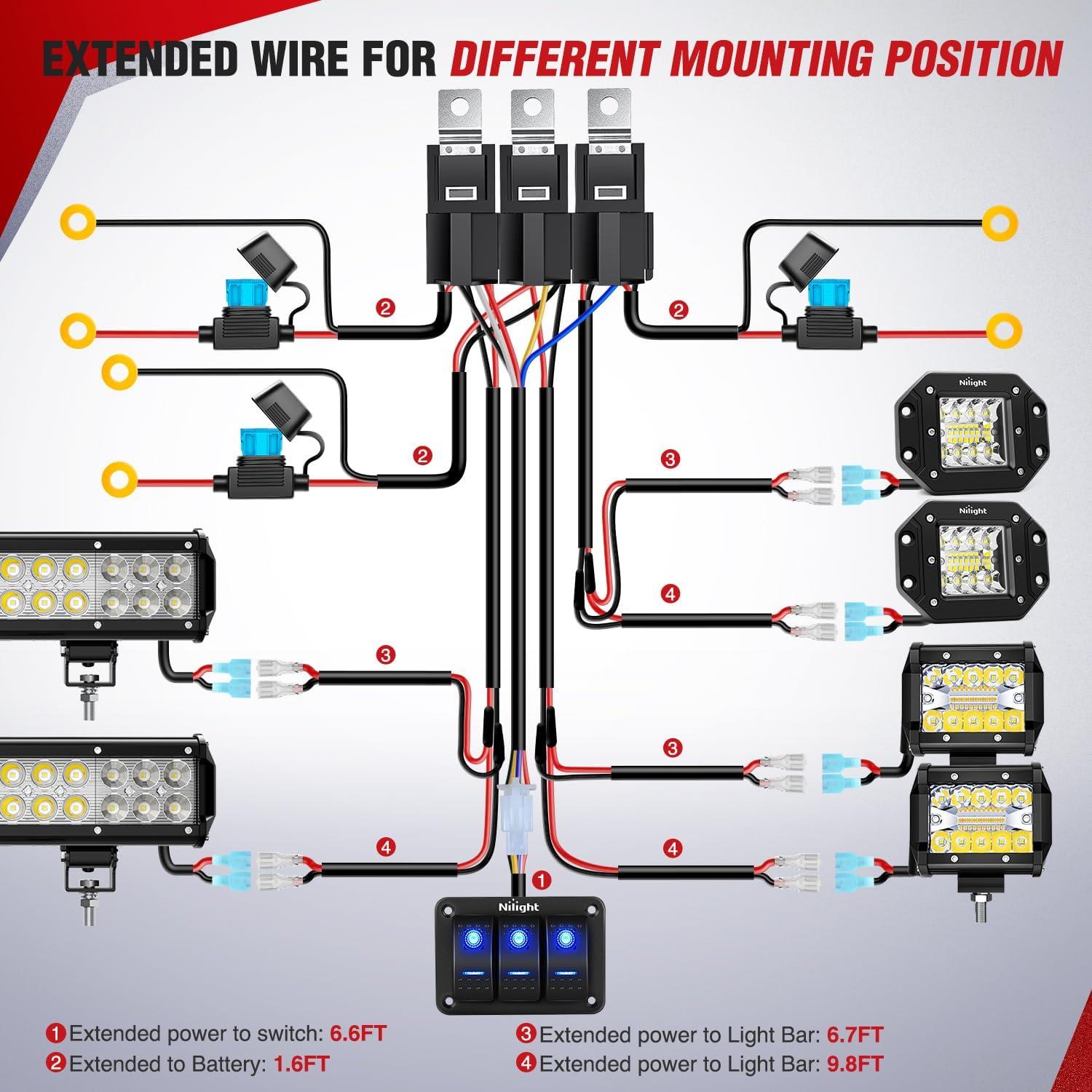 EXTENDED WIRE FOR DIFFERENT MOUNTING POSITION

2

2

2

Nilight

3

Nilight

4

3

3

4

4

1

Nilight

1 Extended power to switch: 6.6FT
2 Extended to Battery: 1.6FT

3 Extended power to Light Bar: 6.7FT
4 Extended power to Light Bar: 9.8FT